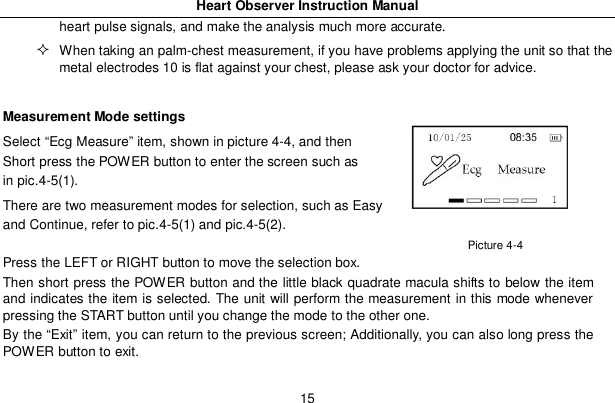 Heart Observer Instruction Manual

heart pulse signals, and make the analysis much more accurate.

✧ When taking an palm-chest measurement, if you have problems applying the unit so that the metal electrodes 10 is flat against your chest, please ask your doctor for advice.

Measurement Mode settings

Select “Ecg Measure” item, shown in picture 4-4, and then Short press the POWER button to enter the screen such as in pic.4-5(1).

There are two measurement modes for selection, such as Easy and Continue, refer to pic.4-5(1) and pic.4-5(2).

10/01/25 08:35

Ecg Measure

1

Picture 4-4

Press the LEFT or RIGHT button to move the selection box.

Then short press the POWER button and the little black quadrate macula shifts to below the item and indicates the item is selected. The unit will perform the measurement in this mode whenever pressing the START button until you change the mode to the other one.

By the “Exit” item, you can return to the previous screen; Additionally, you can also long press the POWER button to exit.

15