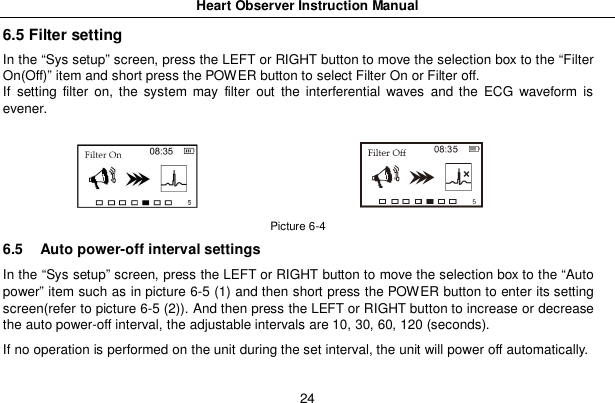 Heart Observer Instruction Manual

6.5 Filter setting

In the “Sys setup” screen, press the LEFT or RIGHT button to move the selection box to the “Filter On(Off)” item and short press the POWER button to select Filter On or Filter off.
If setting filter on, the system may filter out the interferential waves and the ECG waveform is evener.

Filter On 08:35 5

Filter Off 08:35 5

Picture 6-4

6.5 Auto power-off interval settings

In the “Sys setup” screen, press the LEFT or RIGHT button to move the selection box to the “Auto power” item such as in picture 6-5 (1) and then short press the POWER button to enter its setting screen(refer to picture 6-5 (2)). And then press the LEFT or RIGHT button to increase or decrease the auto power-off interval, the adjustable intervals are 10, 30, 60, 120 (seconds).

If no operation is performed on the unit during the set interval, the unit will power off automatically.

24