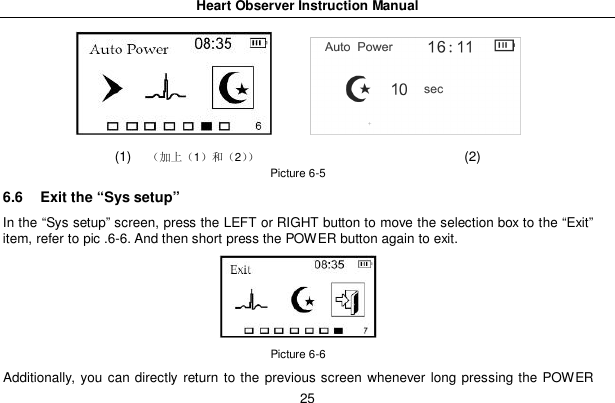 Heart Observer Instruction Manual

Auto Power 08:35

6

Auto Power 16 : 11

10 sec

(1) （加上（1）和（2）） (2)

Picture 6-5

6.6 Exit the “Sys setup”

In the “Sys setup” screen, press the LEFT or RIGHT button to move the selection box to the “Exit” item, refer to pic .6-6. And then short press the POWER button again to exit.

Exit 08:35

7

Picture 6-6

Additionally, you can directly return to the previous screen whenever long pressing the POWER

25