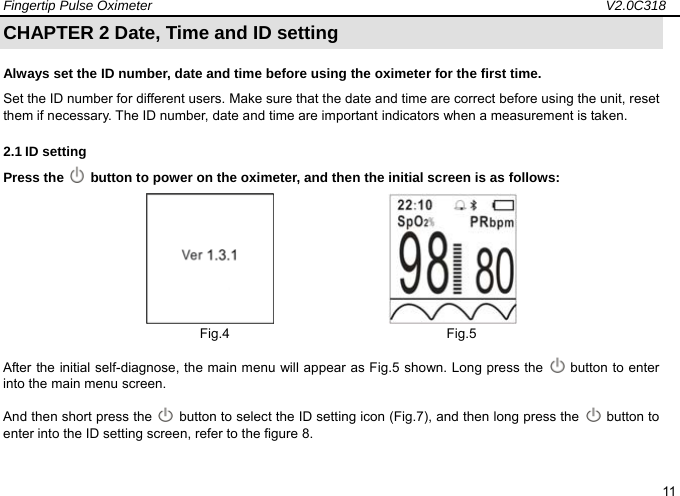 Fingertip Pulse Oximeter V2.0C318

CHAPTER 2 Date, Time and ID setting

Always set the ID number, date and time before using the oximeter for the first time.

Set the ID number for different users. Make sure that the date and time are correct before using the unit, reset them if necessary. The ID number, date and time are important indicators when a measurement is taken.

2.1 ID setting

Press the button to power on the oximeter, and then the initial screen is as follows:

Ver 1.3.1

Fig.4

22:10
SpO2%
PRbpm
98
80

Fig.5

After the initial self-diagnose, the main menu will appear as Fig.5 shown. Long press the button to enter into the main menu screen.

And then short press the button to select the ID setting icon (Fig.7), and then long press the button to enter into the ID setting screen, refer to the figure 8.

11