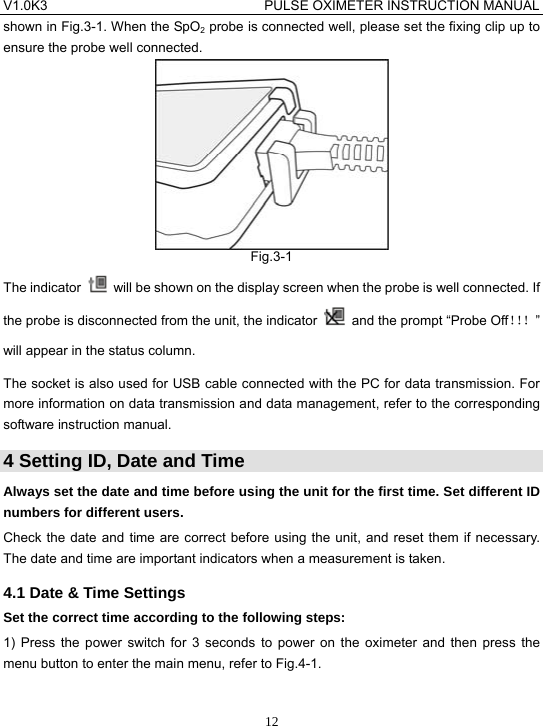 V1.0K3 PULSE OXIMETER INSTRUCTION MANUAL

shown in Fig.3-1. When the $SpO_2$ probe is connected well, please set the fixing clip up to ensure the probe well connected.

Fig.3-1

The indicator will be shown on the display screen when the probe is well connected. If the probe is disconnected from the unit, the indicator and the prompt “Probe Off!!! ” will appear in the status column.

The socket is also used for USB cable connected with the PC for data transmission. For more information on data transmission and data management, refer to the corresponding software instruction manual.

4 Setting ID, Date and Time

Always set the date and time before using the unit for the first time. Set different ID numbers for different users.

Check the date and time are correct before using the unit, and reset them if necessary. The date and time are important indicators when a measurement is taken.

4.1 Date & Time Settings

Set the correct time according to the following steps:

1) Press the power switch for 3 seconds to power on the oximeter and then press the menu button to enter the main menu, refer to Fig.4-1.

12