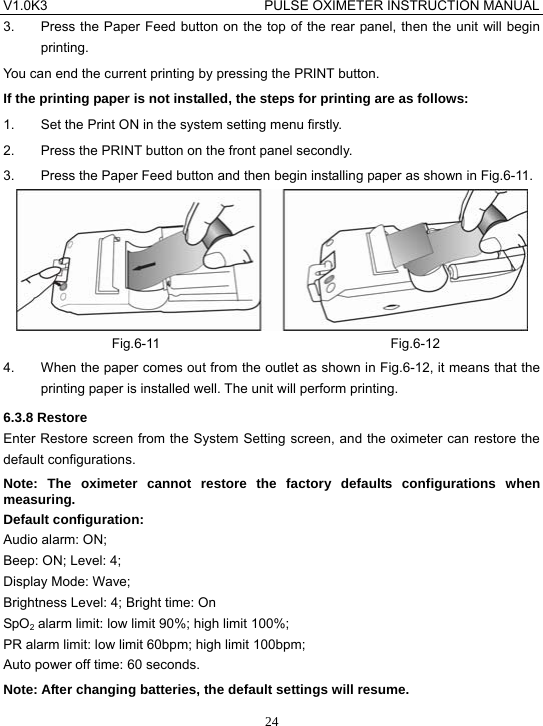 V1.0K3 PULSE OXIMETER INSTRUCTION MANUAL

3. Press the Paper Feed button on the top of the rear panel, then the unit will begin printing.

You can end the current printing by pressing the PRINT button.

If the printing paper is not installed, the steps for printing are as follows:

1. Set the Print ON in the system setting menu firstly.

2. Press the PRINT button on the front panel secondly.

3. Press the Paper Feed button and then begin installing paper as shown in Fig.6-11.

Fig.6-11

Fig.6-12

4. When the paper comes out from the outlet as shown in Fig.6-12, it means that the printing paper is installed well. The unit will perform printing.

6.3.8 Restore

Enter Restore screen from the System Setting screen, and the oximeter can restore the default configurations.

Note: The oximeter cannot restore the factory defaults configurations when measuring.

Default configuration:

Audio alarm: ON;

Beep: ON; Level: 4;

Display Mode: Wave;

Brightness Level: 4; Bright time: On

$SpO_2$ alarm limit: low limit 90%; high limit 100%;

PR alarm limit: low limit 60bpm; high limit 100bpm;

Auto power off time: 60 seconds.

Note: After changing batteries, the default settings will resume.

24