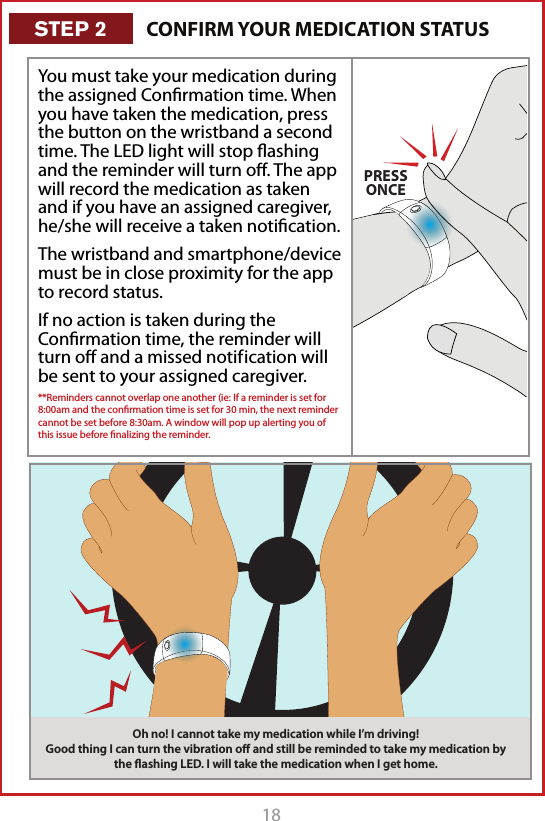 STEP 2 CONFIRM YOUR MEDICATION STATUS

You must take your medication during the assigned Confirmation time. When you have taken the medication, press the button on the wristband a second time. The LED light will stop flashing and the reminder will turn off. The app will record the medication as taken and if you have an assigned caregiver, he/she will receive a taken notification.

The wristband and smartphone/device must be in close proximity for the app to record status.

If no action is taken during the Confirmation time, the reminder will turn off and a missed notification will be sent to your assigned caregiver.

**Reminders cannot overlap one another (ie: If a reminder is set for 8:00am and the confirmation time is set for 30 min, the next reminder cannot be set before 8:30am. A window will pop up alerting you of this issue before finalizing the reminder.

PRESS ONCE

Oh no! I cannot take my medication while I'm driving!
Good thing I can turn the vibration off and still be reminded to take my medication by the flashing LED. I will take the medication when I get home.

18