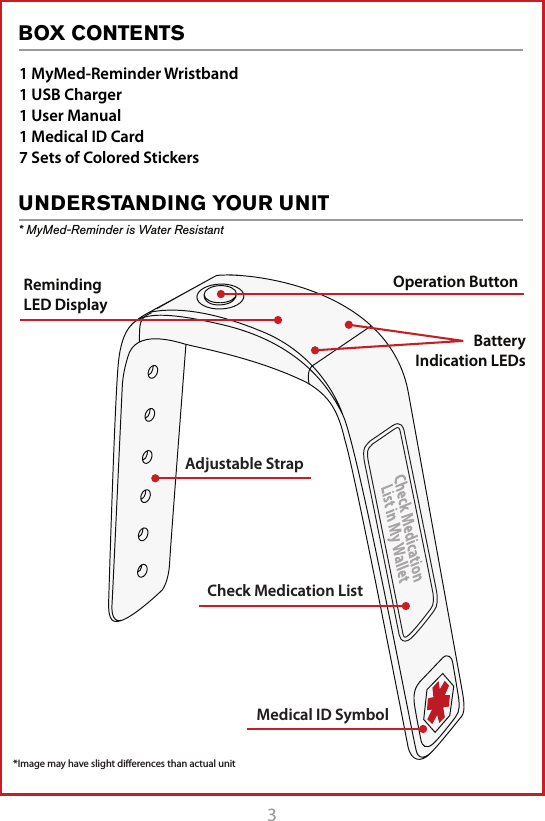 BOX CONTENTS

1 MyMed-Reminder Wristband
1 USB Charger
1 User Manual
1 Medical ID Card
7 Sets of Colored Stickers

UNDERSTANDING YOUR UNIT

* MyMed-Reminder is Water Resistant

Reminding LED Display

Operation Button

Battery Indication LEDs

Adjustable Strap

Check Medication List in My Wallet

Check Medication List

Medical ID Symbol

*Image may have slight differences than actual unit

3