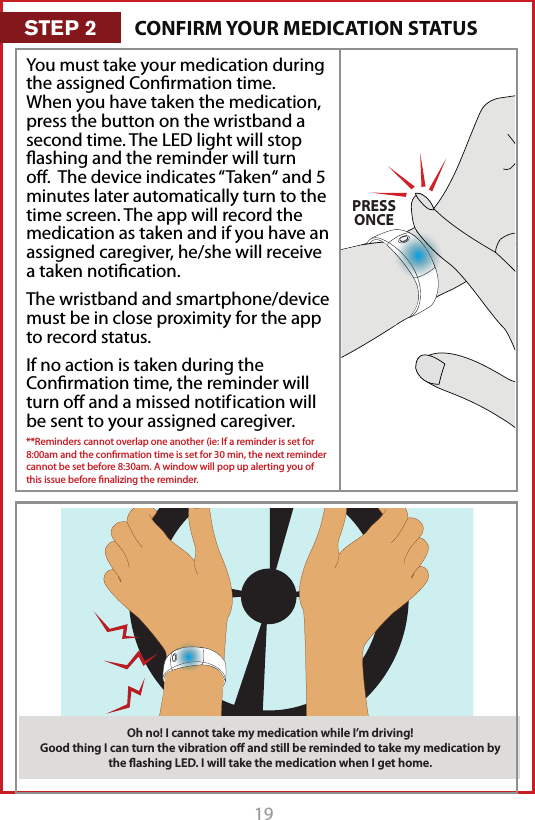 STEP 2 CONFIRM YOUR MEDICATION STATUS

You must take your medication during the assigned Confirmation time. When you have taken the medication, press the button on the wristband a second time. The LED light will stop flashing and the reminder will turn off. The device indicates “Taken“ and 5 minutes later automatically turn to the time screen. The app will record the medication as taken and if you have an assigned caregiver, he/she will receive a taken notification.

The wristband and smartphone/device must be in close proximity for the app to record status.

If no action is taken during the Confirmation time, the reminder will turn off and a missed notification will be sent to your assigned caregiver.

**Reminders cannot overlap one another (ie: If a reminder is set for 8:00am and the confirmation time is set for 30 min, the next reminder cannot be set before 8:30am. A window will pop up alerting you of this issue before finalizing the reminder.

PRESS ONCE

Oh no! I cannot take my medication while I’m driving! Good thing I can turn the vibration off and still be reminded to take my medication by the flashing LED. I will take the medication when I get home.

19