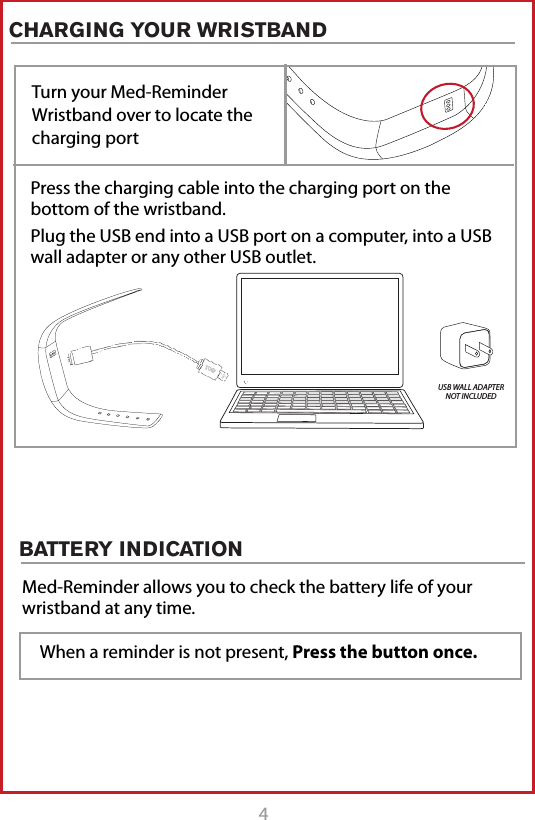 CHARGING YOUR WRISTBAND

Turn your Med-Reminder Wristband over to locate the charging port

Press the charging cable into the charging port on the bottom of the wristband.

Plug the USB end into a USB port on a computer, into a USB wall adapter or any other USB outlet.

USB WALL ADAPTER NOT INCLUDED

BATTERY INDICATION

Med-Reminder allows you to check the battery life of your wristband at any time.

When a reminder is not present, **Press the button once.**

4