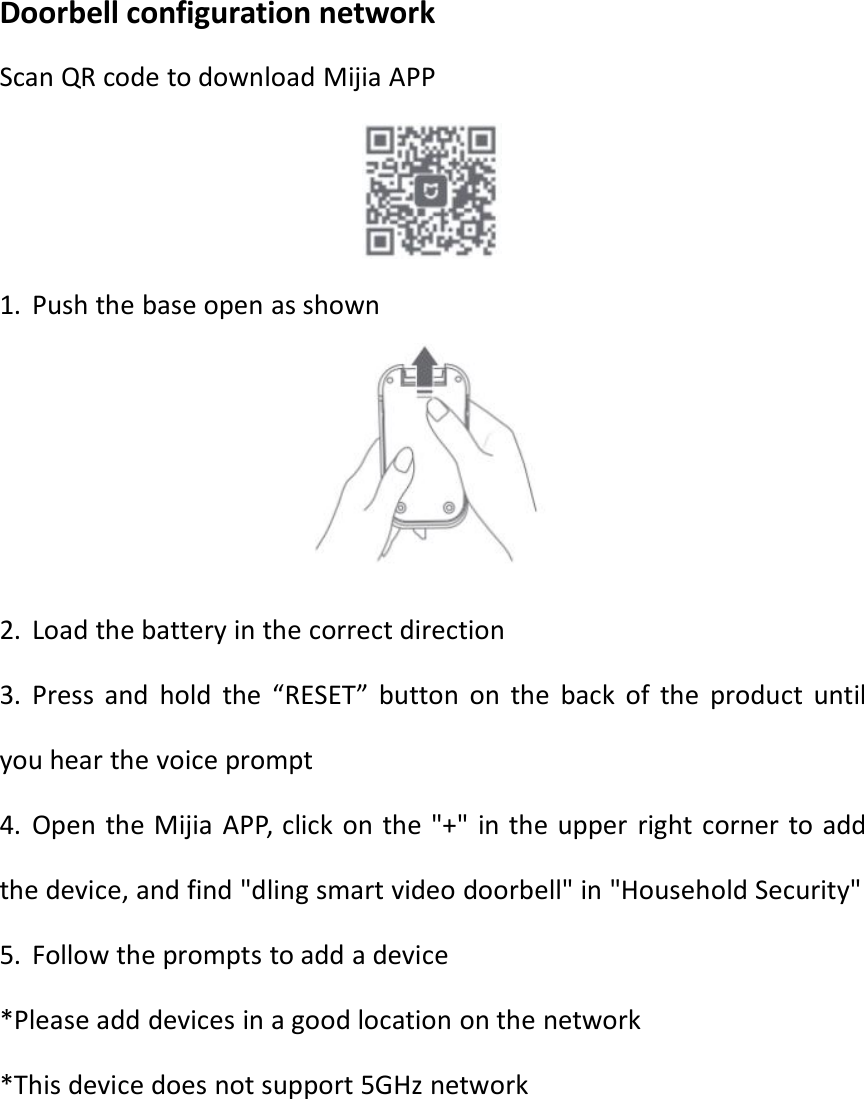 Doorbell configuration network

Scan QR code to download Mijia APP

1. Push the base open as shown

2. Load the battery in the correct direction

3. Press and hold the “RESET” button on the back of the product until you hear the voice prompt

4. Open the Mijia APP, click on the "+" in the upper right corner to add the device, and find "dling smart video doorbell" in "Household Security"

5. Follow the prompts to add a device

*Please add devices in a good location on the network

*This device does not support 5GHz network