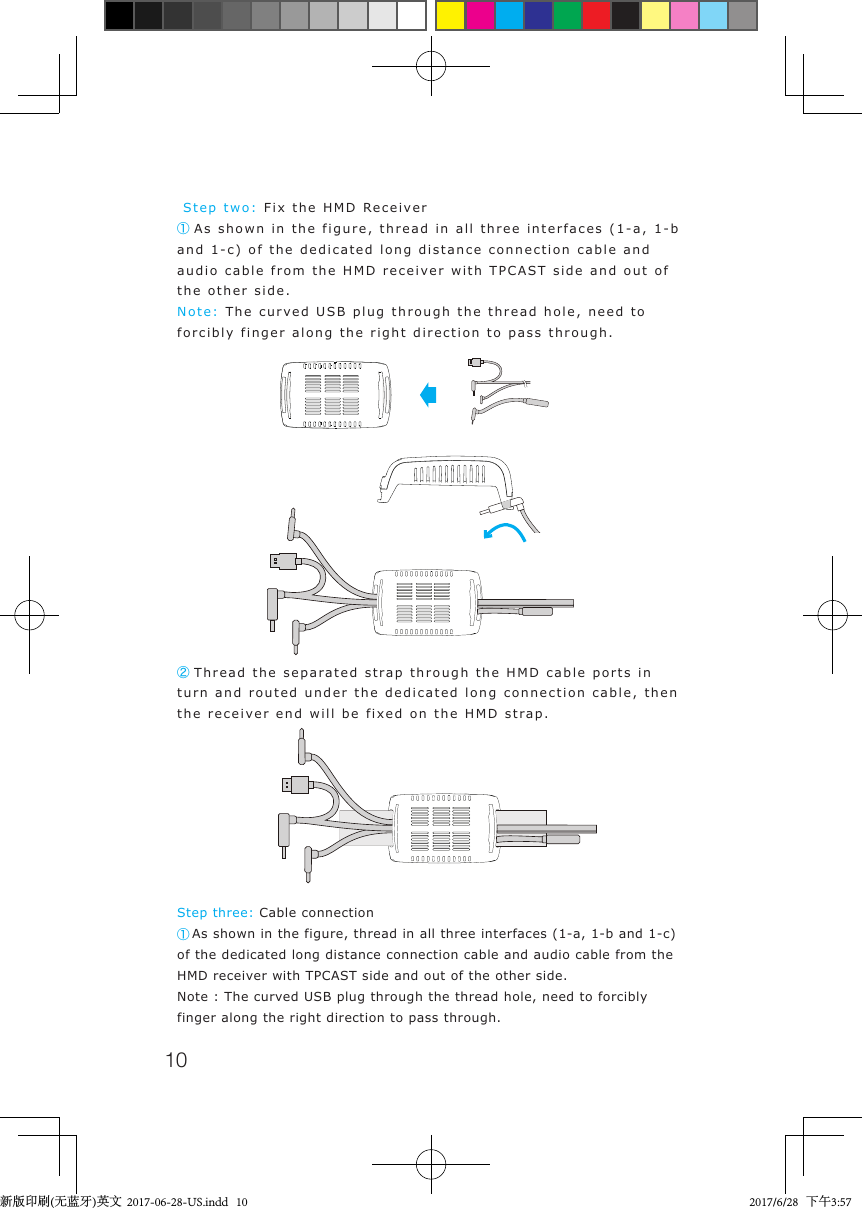 Step two: Fix the HMD Receiver

① As shown in the figure, thread in all three interfaces (1-a, 1-b and 1-c) of the dedicated long distance connection cable and audio cable from the HMD receiver with TPCAST side and out of the other side.

Note: The curved USB plug through the thread hole, need to forcibly finger along the right direction to pass through.

② Thread the separated strap through the HMD cable ports in turn and routed under the dedicated long connection cable, then the receiver end will be fixed on the HMD strap.

Step three: Cable connection

① As shown in the figure, thread in all three interfaces (1-a, 1-b and 1-c) of the dedicated long distance connection cable and audio cable from the HMD receiver with TPCAST side and out of the other side.

Note : The curved USB plug through the thread hole, need to forcibly finger along the right direction to pass through.

10

新版印刷(无蓝牙)英文 2017-06-28-US.indd 10 2017/6/28 下午3:57