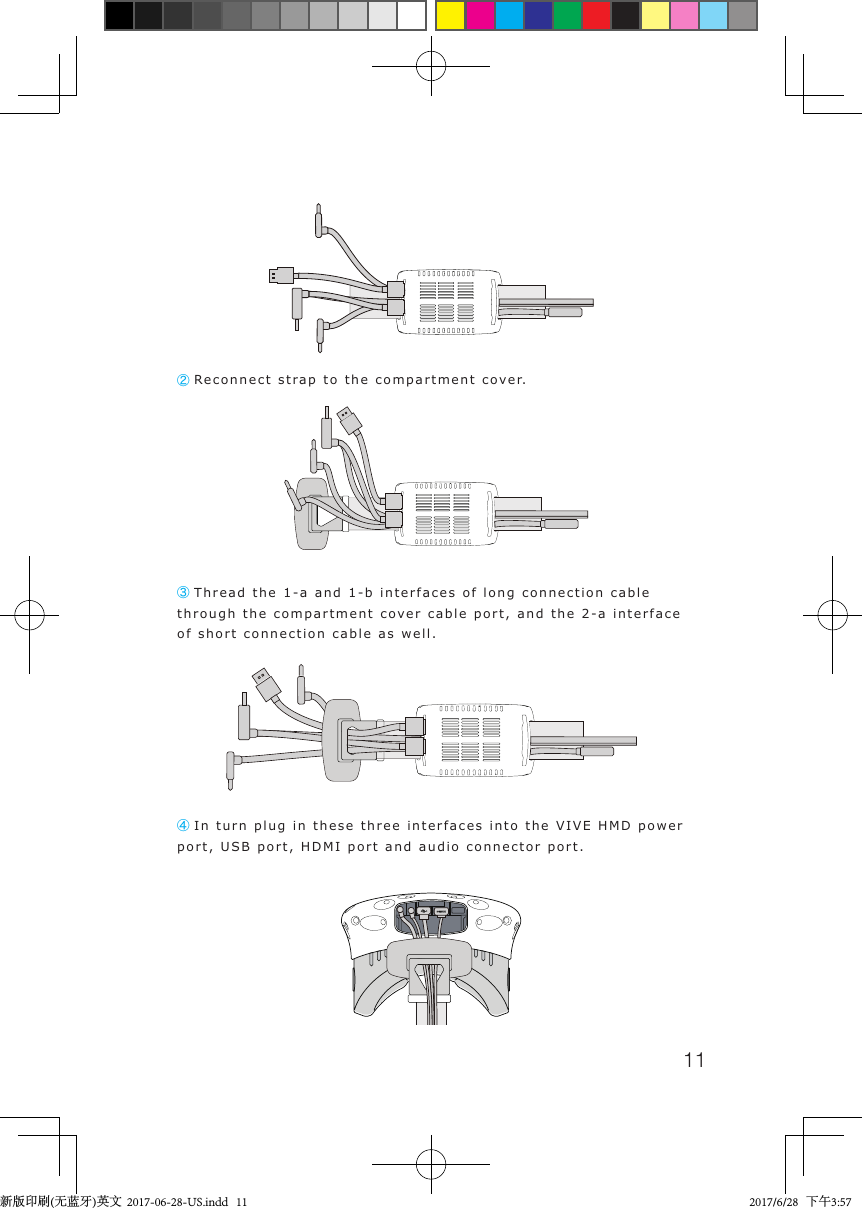 ② Reconnect strap to the compartment cover.

③ Thread the 1-a and 1-b interfaces of long connection cable through the compartment cover cable port, and the 2-a interface of short connection cable as well.

④ In turn plug in these three interfaces into the VIVE HMD power port, USB port, HDMI port and audio connector port.

11

新版印刷(无蓝牙)英文 2017-06-28-US.indd 11

2017/6/28 下午3:57