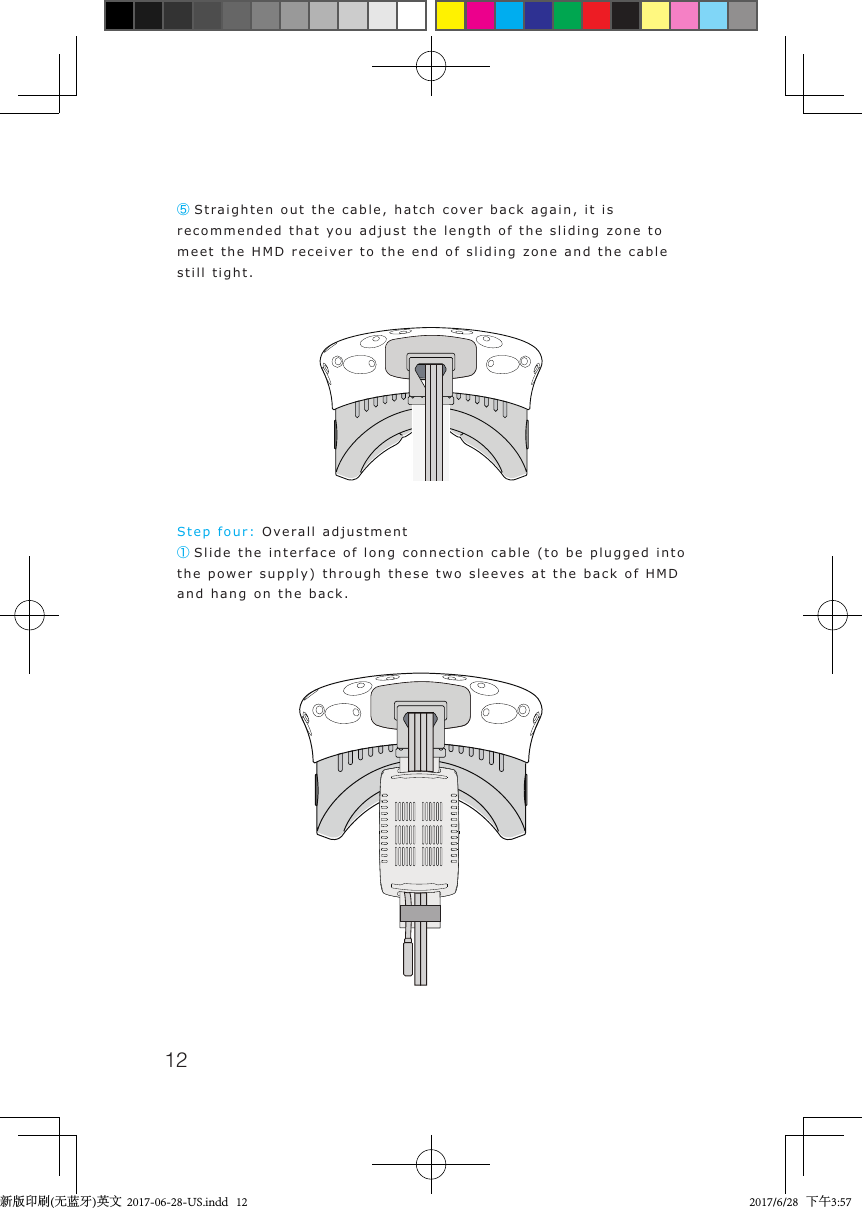 ⑤ Straighten out the cable, hatch cover back again, it is recommended that you adjust the length of the sliding zone to meet the HMD receiver to the end of sliding zone and the cable still tight.

Step four: Overall adjustment
① Slide the interface of long connection cable (to be plugged into the power supply) through these two sleeves at the back of HMD and hang on the back.

12

新版印刷(无蓝牙)英文 2017-06-28-US.indd 12 2017/6/28 下午3:57