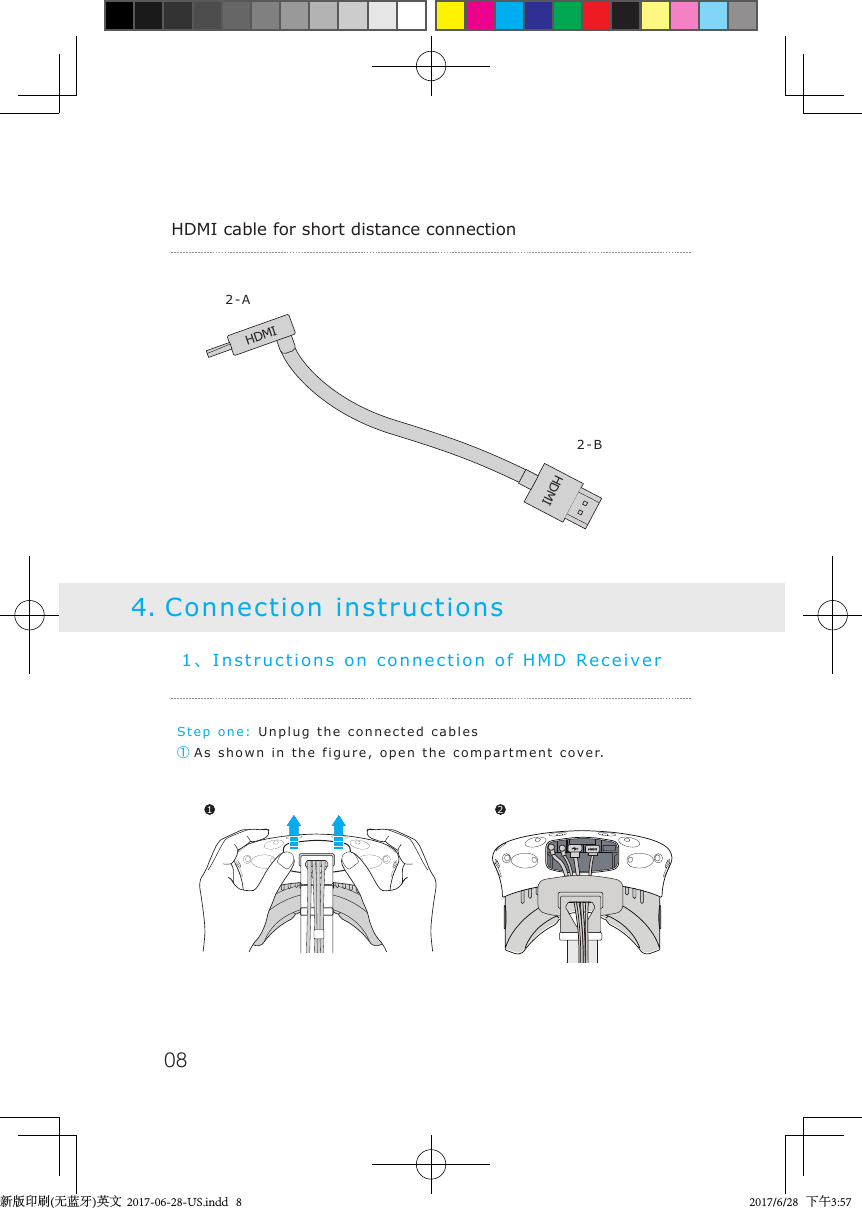 HDMI cable for short distance connection

2-A

HDMI

2-B

HDMI

4. Connection instructions

1、Instructions on connection of HMD Receiver

Step one: Unplug the connected cables
① As shown in the figure, open the compartment cover.

❶

❷

08

新版印刷(无蓝牙)英文 2017-06-28-US.indd 8

2017/6/28 下午3:57