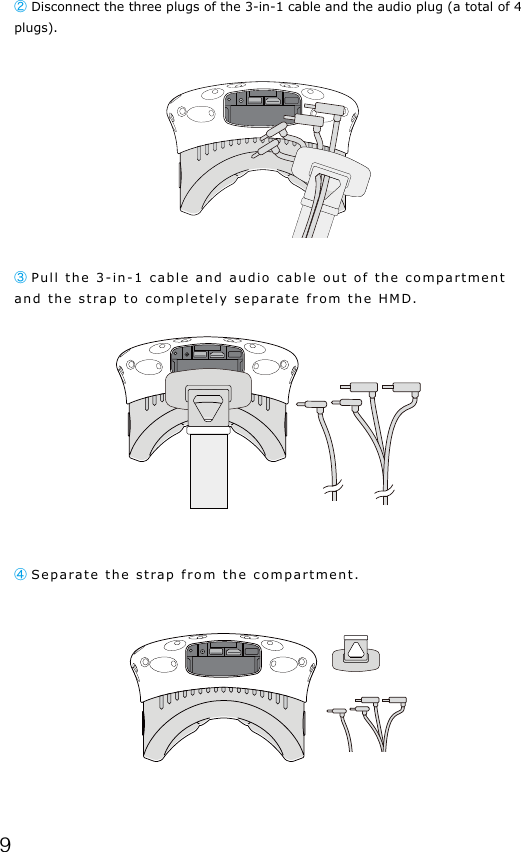 ② Disconnect the three plugs of the 3-in-1 cable and the audio plug (a total of 4 plugs).

③ Pull the 3-in-1 cable and audio cable out of the compartment and the strap to completely separate from the HMD.

④ Separate the strap from the compartment.

9