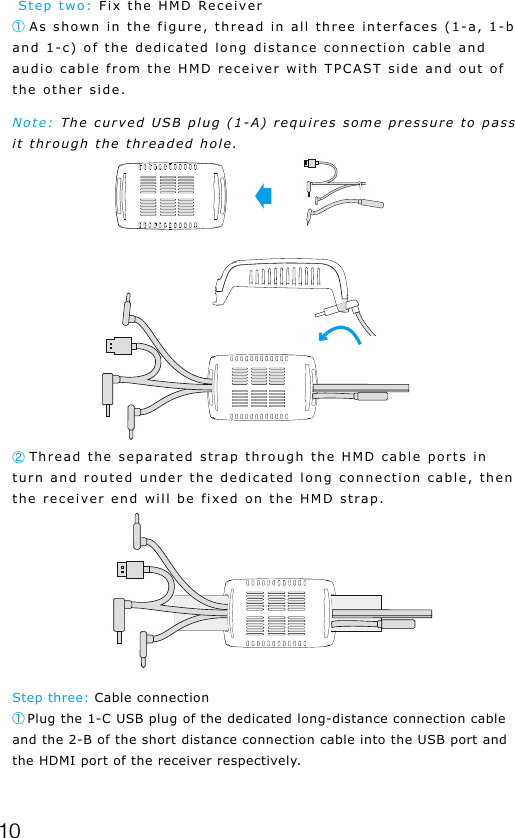 Step two: Fix the HMD Receiver

① As shown in the figure, thread in all three interfaces (1-a, 1-b and 1-c) of the dedicated long distance connection cable and audio cable from the HMD receiver with TPCAST side and out of the other side.

Note: The curved USB plug (1-A) requires some pressure to pass it through the threaded hole.

② Thread the separated strap through the HMD cable ports in turn and routed under the dedicated long connection cable, then the receiver end will be fixed on the HMD strap.

Step three: Cable connection

① Plug the 1-C USB plug of the dedicated long-distance connection cable and the 2-B of the short distance connection cable into the USB port and the HDMI port of the receiver respectively.

10