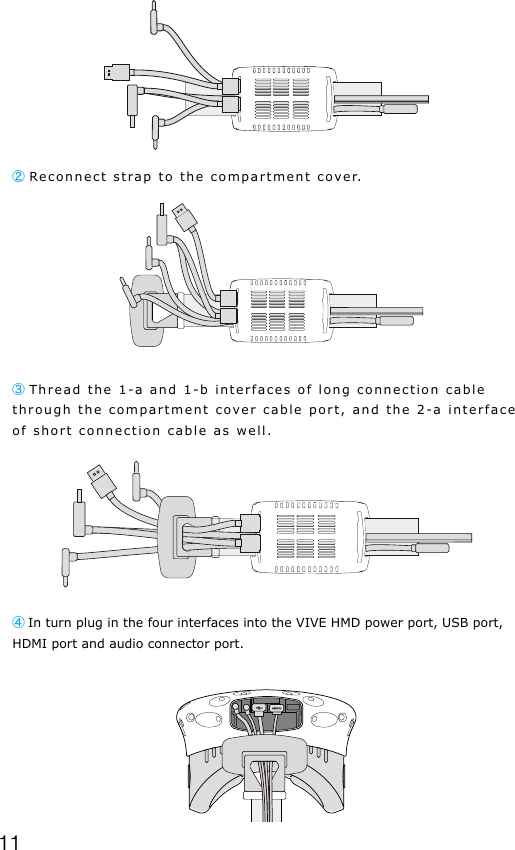 ② Reconnect strap to the compartment cover.

③ Thread the 1-a and 1-b interfaces of long connection cable through the compartment cover cable port, and the 2-a interface of short connection cable as well.

④ In turn plug in the four interfaces into the VIVE HMD power port, USB port, HDMI port and audio connector port.

11