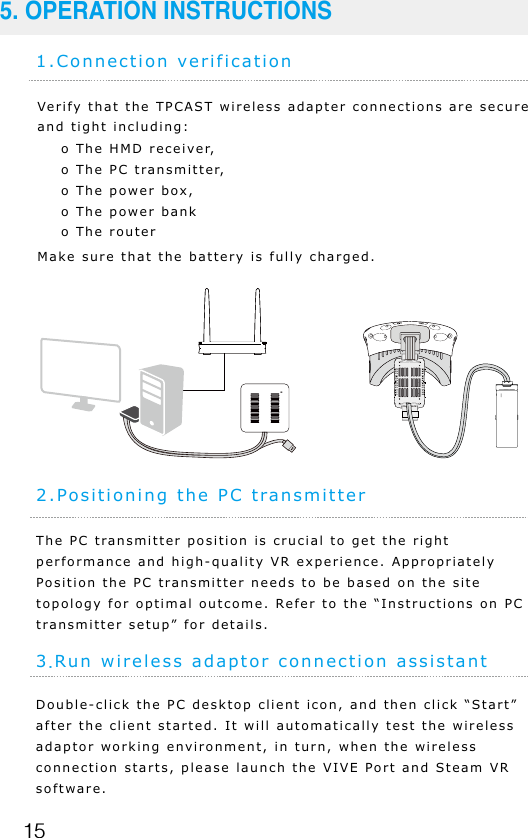 5. OPERATION INSTRUCTIONS

1.Connection verification

Verify that the TPCAST wireless adapter connections are secure and tight including:

o The HMD receiver,
o The PC transmitter,
o The power box,
o The power bank
o The router

Make sure that the battery is fully charged.

2.Positioning the PC transmitter

The PC transmitter position is crucial to get the right performance and high-quality VR experience. Appropriately Position the PC transmitter needs to be based on the site topology for optimal outcome. Refer to the “Instructions on PC transmitter setup” for details.

3.Run wireless adaptor connection assistant

Double-click the PC desktop client icon, and then click “Start” after the client started. It will automatically test the wireless adaptor working environment, in turn, when the wireless connection starts, please launch the VIVE Port and Steam VR software.

15