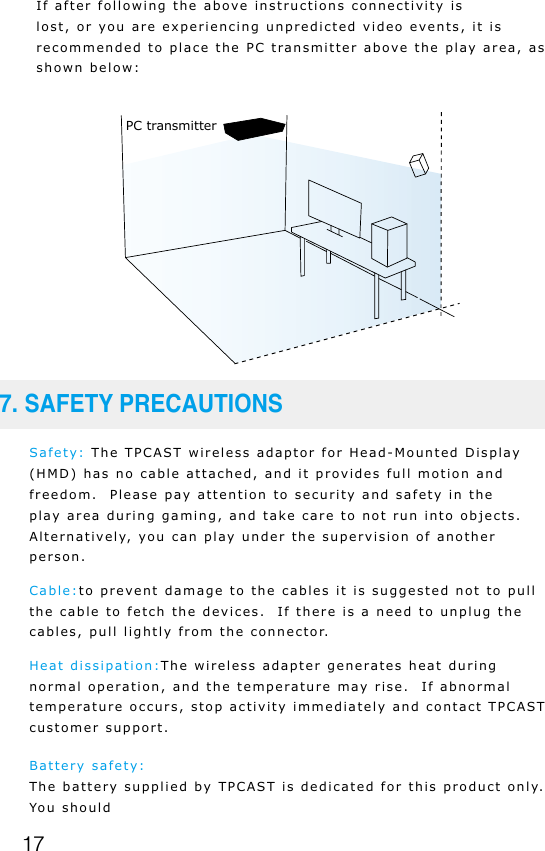 If after following the above instructions connectivity is lost, or you are experiencing unpredicted video events, it is recommended to place the PC transmitter above the play area, as shown below:

PC transmitter

7. SAFETY PRECAUTIONS

Safety: The TPCAST wireless adaptor for Head-Mounted Display (HMD) has no cable attached, and it provides full motion and freedom. Please pay attention to security and safety in the play area during gaming, and take care to not run into objects. Alternatively, you can play under the supervision of another person.

Cable:to prevent damage to the cables it is suggested not to pull the cable to fetch the devices. If there is a need to unplug the cables, pull lightly from the connector.

Heat dissipation:The wireless adapter generates heat during normal operation, and the temperature may rise. If abnormal temperature occurs, stop activity immediately and contact TPCAST customer support.

Battery safety:
The battery supplied by TPCAST is dedicated for this product only. You should

17