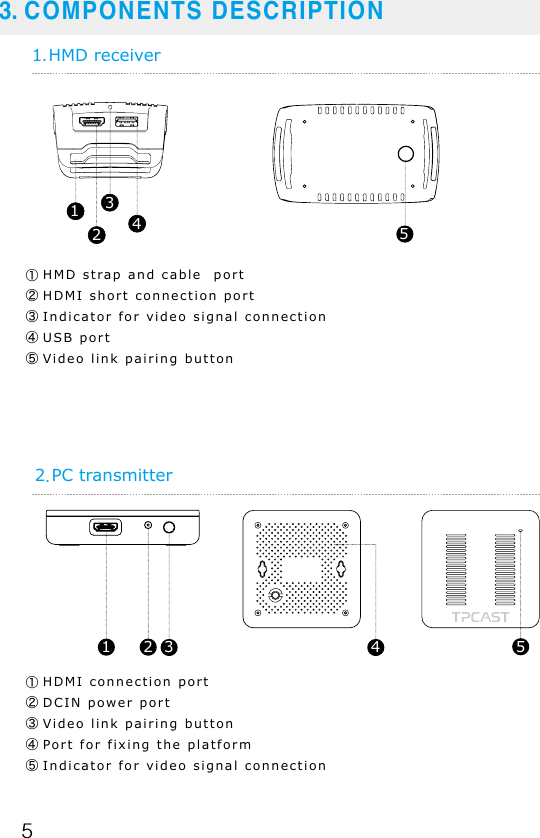 3. COMPONENTS DESCRIPTION

1.HMD receiver

❶ ❸ ❷ ❹ ❺

① HMD strap and cable port
② HDMI short connection port
③ Indicator for video signal connection
④ USB port
⑤ Video link pairing button

2.PC transmitter

TPCAST

❶ ❷ ❸ ❹ ❺

① HDMI connection port
② DCIN power port
③ Video link pairing button
④ Port for fixing the platform
⑤ Indicator for video signal connection

5