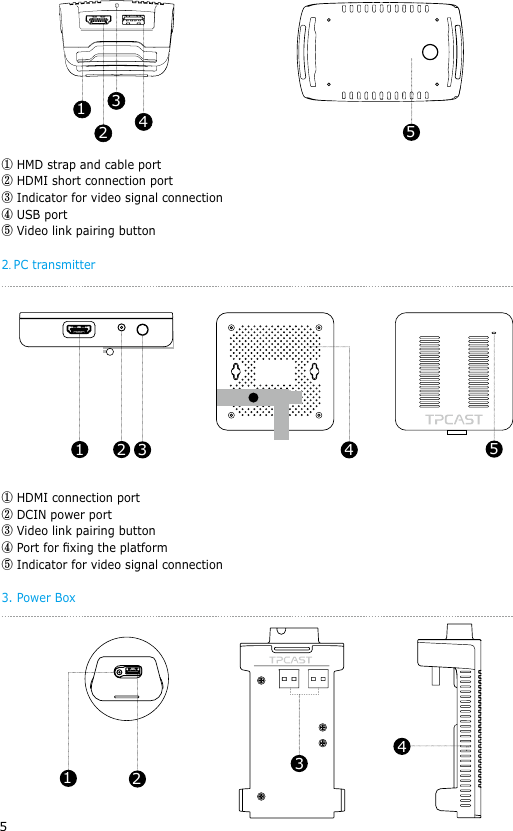 ❶ ❸ ❷ ❹ ❺

① HMD strap and cable port
② HDMI short connection port
③ Indicator for video signal connection
④ USB port
⑤ Video link pairing button

2. PC transmitter

TPCAST

❶ ❷ ❸ ❹ ❺

① HDMI connection port
② DCIN power port
③ Video link pairing button
④ Port for fixing the platform
⑤ Indicator for video signal connection

3. Power Box

TPCAST

❶ ❷ ❸ ❹

5