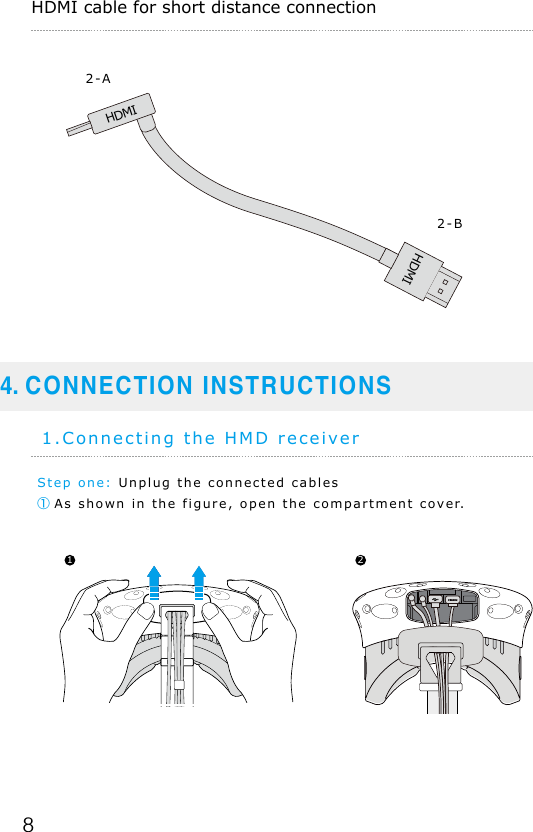 HDMI cable for short distance connection

2-A

HDMI

2-B

HDMI

4. CONNECTION INSTRUCTIONS

1.Connecting the HMD receiver

Step one: Unplug the connected cables

① As shown in the figure, open the compartment cover.

❶

❷

8