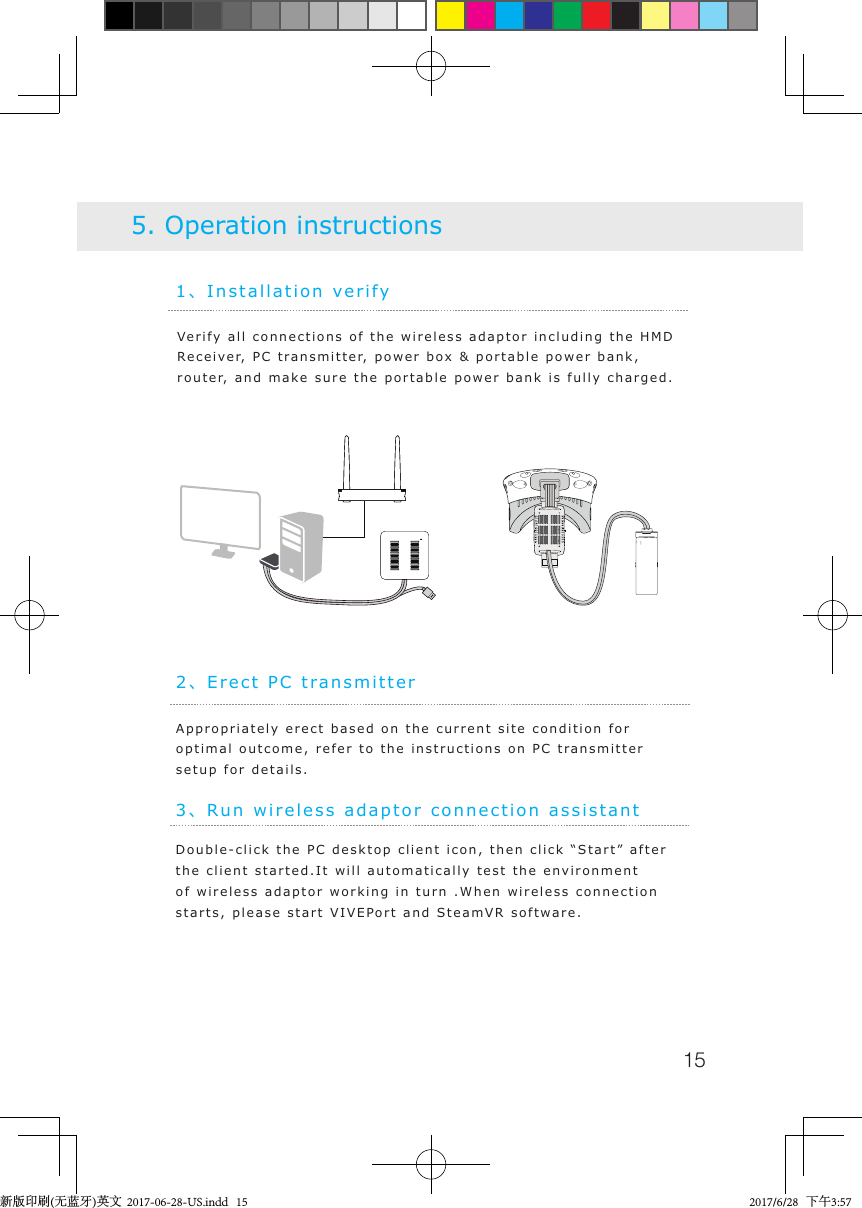 5. Operation instructions

1、Installation verify

Verify all connections of the wireless adaptor including the HMD Receiver, PC transmitter, power box & portable power bank, router, and make sure the portable power bank is fully charged.

2、Erect PC transmitter

Appropriately erect based on the current site condition for optimal outcome, refer to the instructions on PC transmitter setup for details.

3、Run wireless adaptor connection assistant

Double-click the PC desktop client icon, then click “Start” after the client started.It will automatically test the environment of wireless adaptor working in turn .When wireless connection starts, please start VIVEPort and SteamVR software.

15

新版印刷(无蓝牙)英文 2017-06-28-US.indd 15

2017/6/28 下午3:57