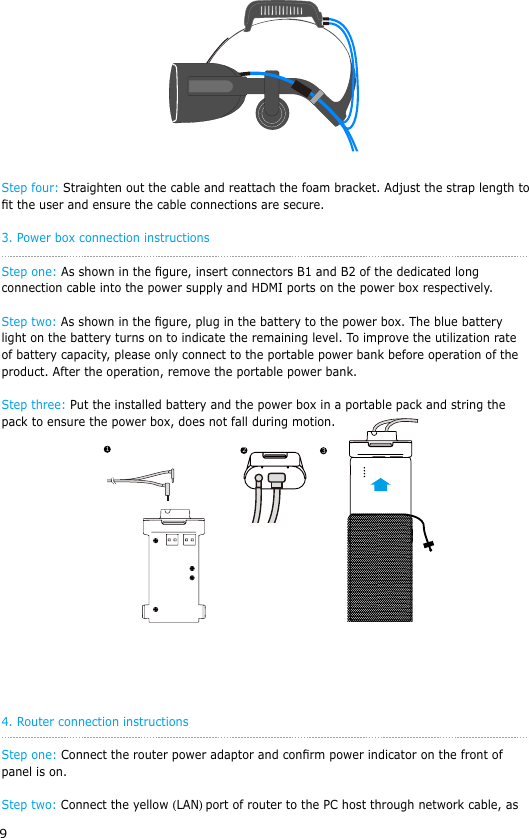 Step four: Straighten out the cable and reattach the foam bracket. Adjust the strap length to fit the user and ensure the cable connections are secure.

3. Power box connection instructions

Step one: As shown in the figure, insert connectors B1 and B2 of the dedicated long connection cable into the power supply and HDMI ports on the power box respectively.

Step two: As shown in the figure, plug in the battery to the power box. The blue battery light on the battery turns on to indicate the remaining level. To improve the utilization rate of battery capacity, please only connect to the portable power bank before operation of the product. After the operation, remove the portable power bank.

Step three: Put the installed battery and the power box in a portable pack and string the pack to ensure the power box, does not fall during motion.

❶

❷

❸

4. Router connection instructions

Step one: Connect the router power adaptor and confirm power indicator on the front of panel is on.

Step two: Connect the yellow (LAN) port of router to the PC host through network cable, as

9