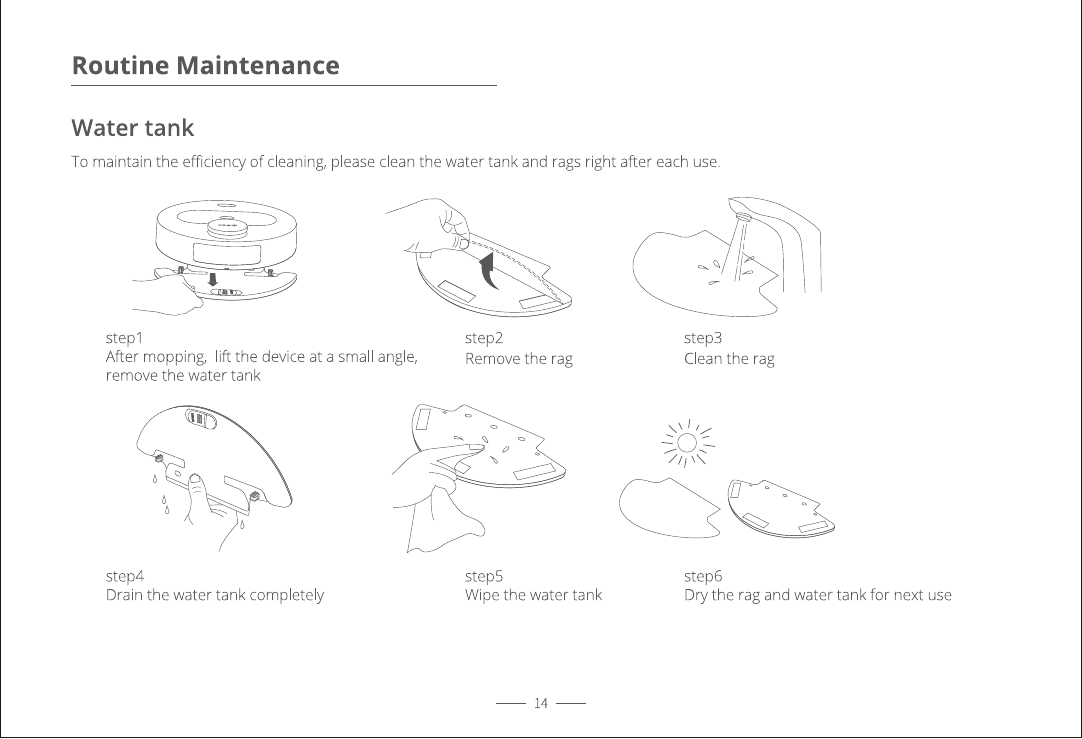 Routine Maintenance

Water tank

To maintain the efficiency of cleaning, please clean the water tank and rags right after each use.

step1
After mopping, lift the device at a small angle, remove the water tank

step2
Remove the rag

step3
Clean the rag

step4
Drain the water tank completely

step5
Wipe the water tank

step6
Dry the rag and water tank for next use

14