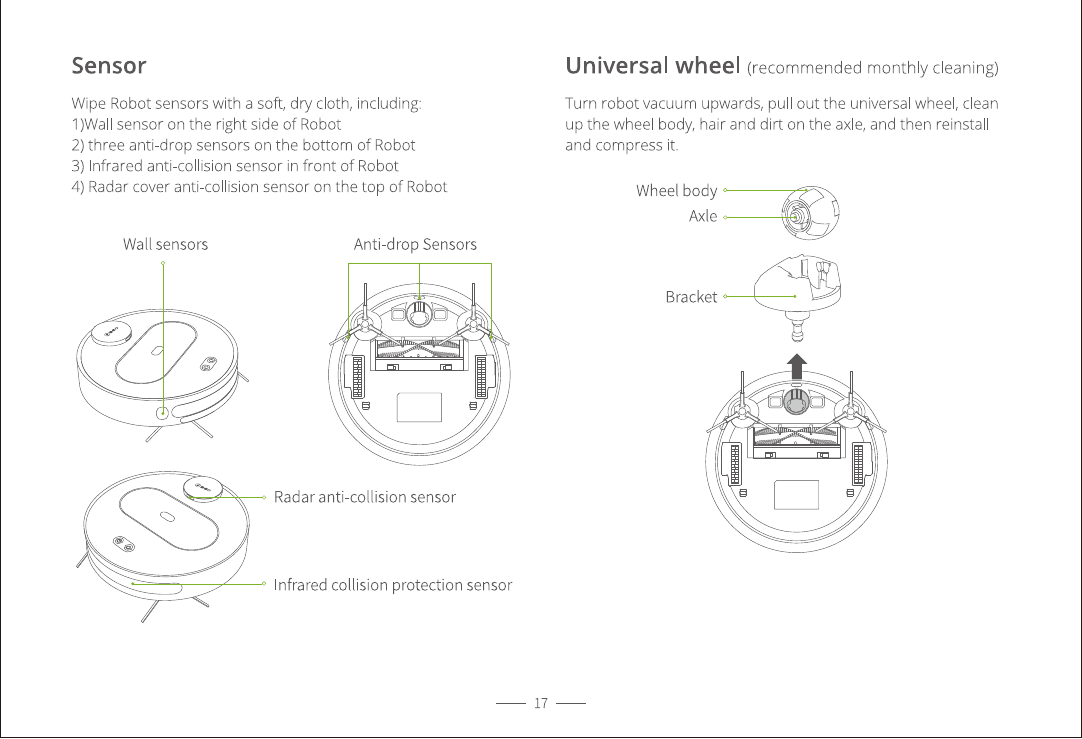 Sensor

Wipe Robot sensors with a soft, dry cloth, including:
1)Wall sensor on the right side of Robot
2) three anti-drop sensors on the bottom of Robot
3) Infrared anti-collision sensor in front of Robot
4) Radar cover anti-collision sensor on the top of Robot

Wall sensors

Anti-drop Sensors

Radar anti-collision sensor

Infrared collision protection sensor

Universal wheel (recommended monthly cleaning)

Turn robot vacuum upwards, pull out the universal wheel, clean up the wheel body, hair and dirt on the axle, and then reinstall and compress it.

Wheel body

Axle

Bracket

17