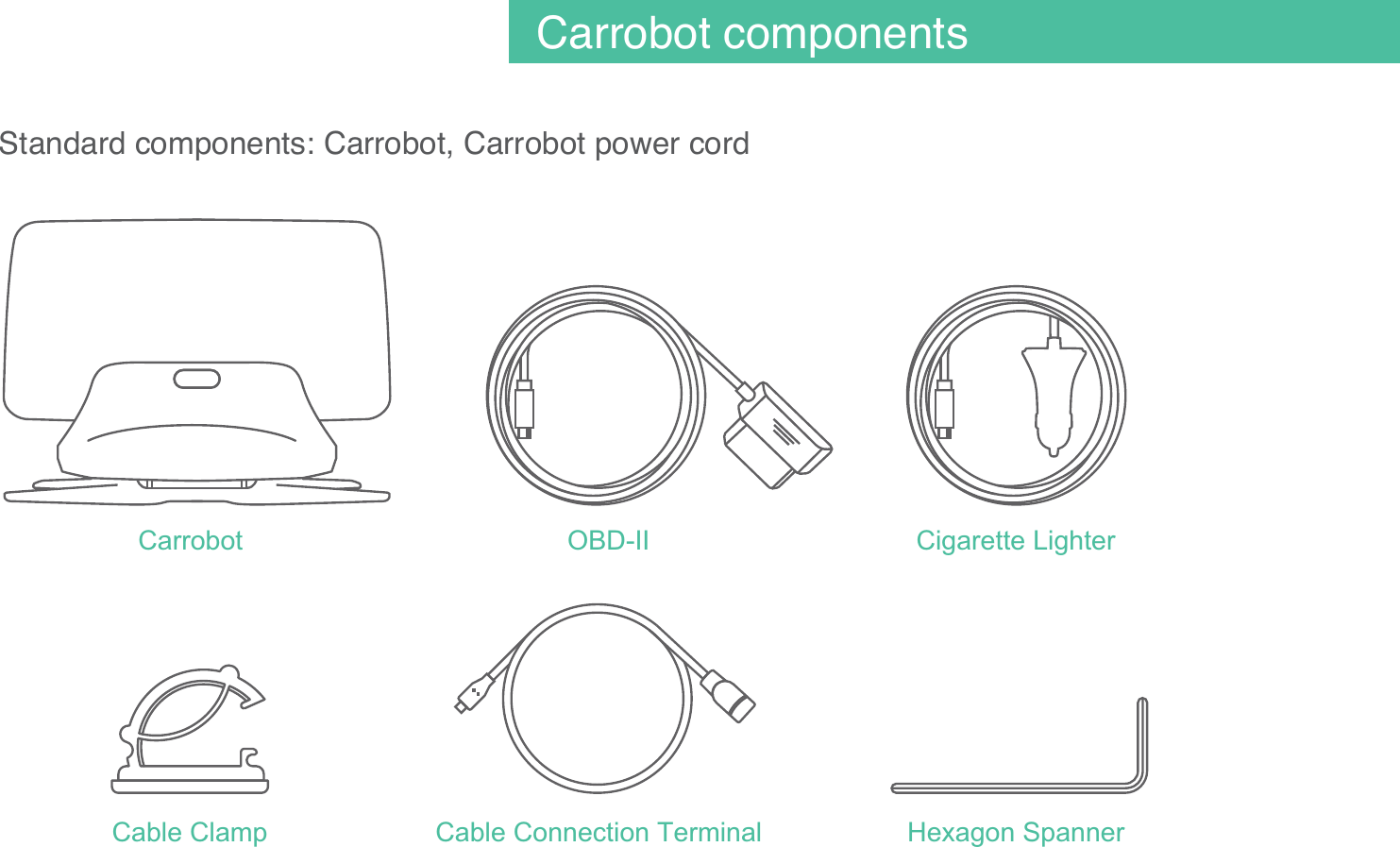 Carrobot components

Standard components: Carrobot, Carrobot power cord

Carrobot

OBD-II

Cigarette Lighter

Cable Clamp

Cable Connection Terminal

Hexagon Spanner