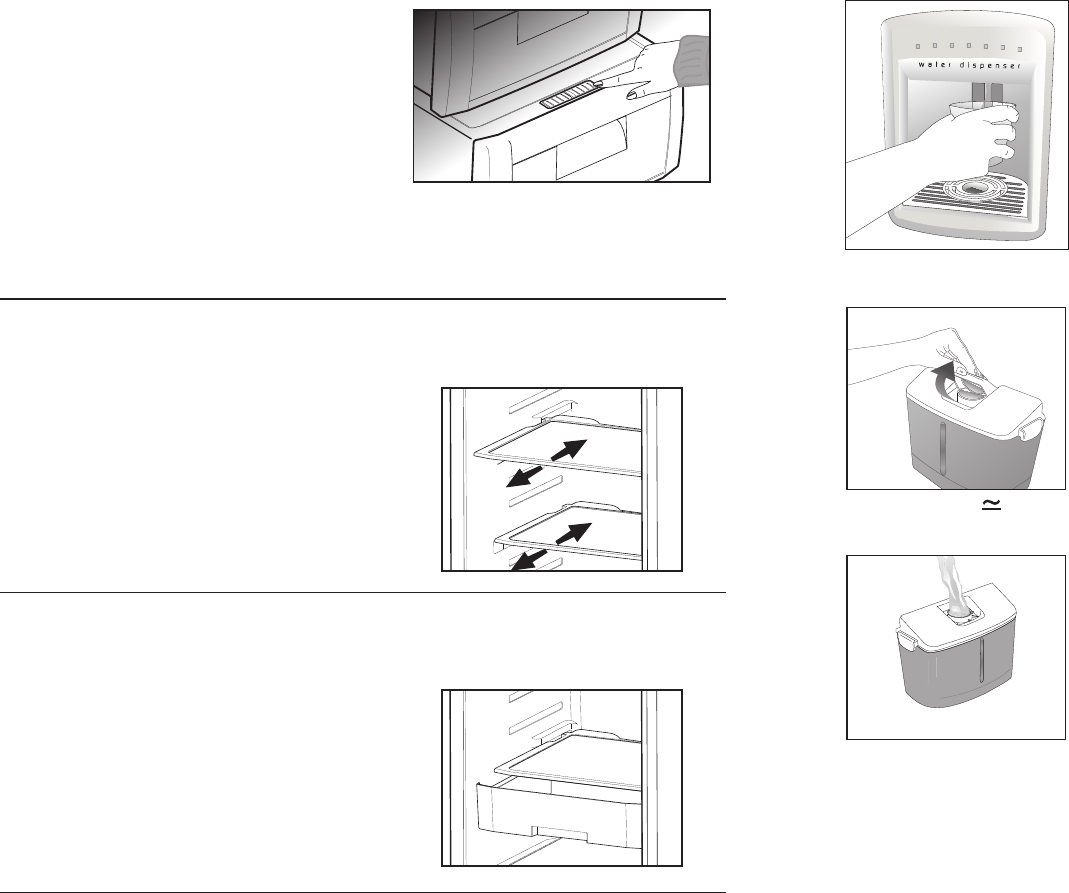 water dispenser

$\simeq$