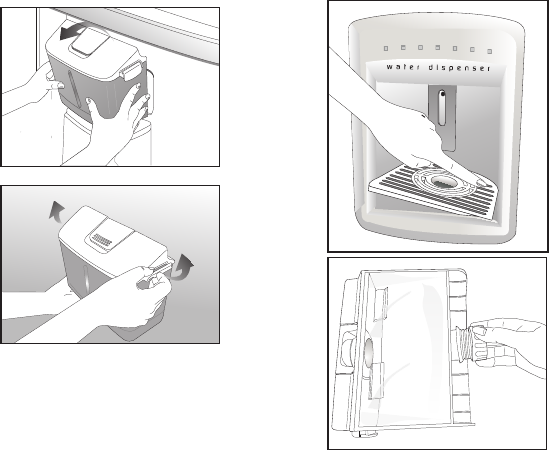 water dispenser