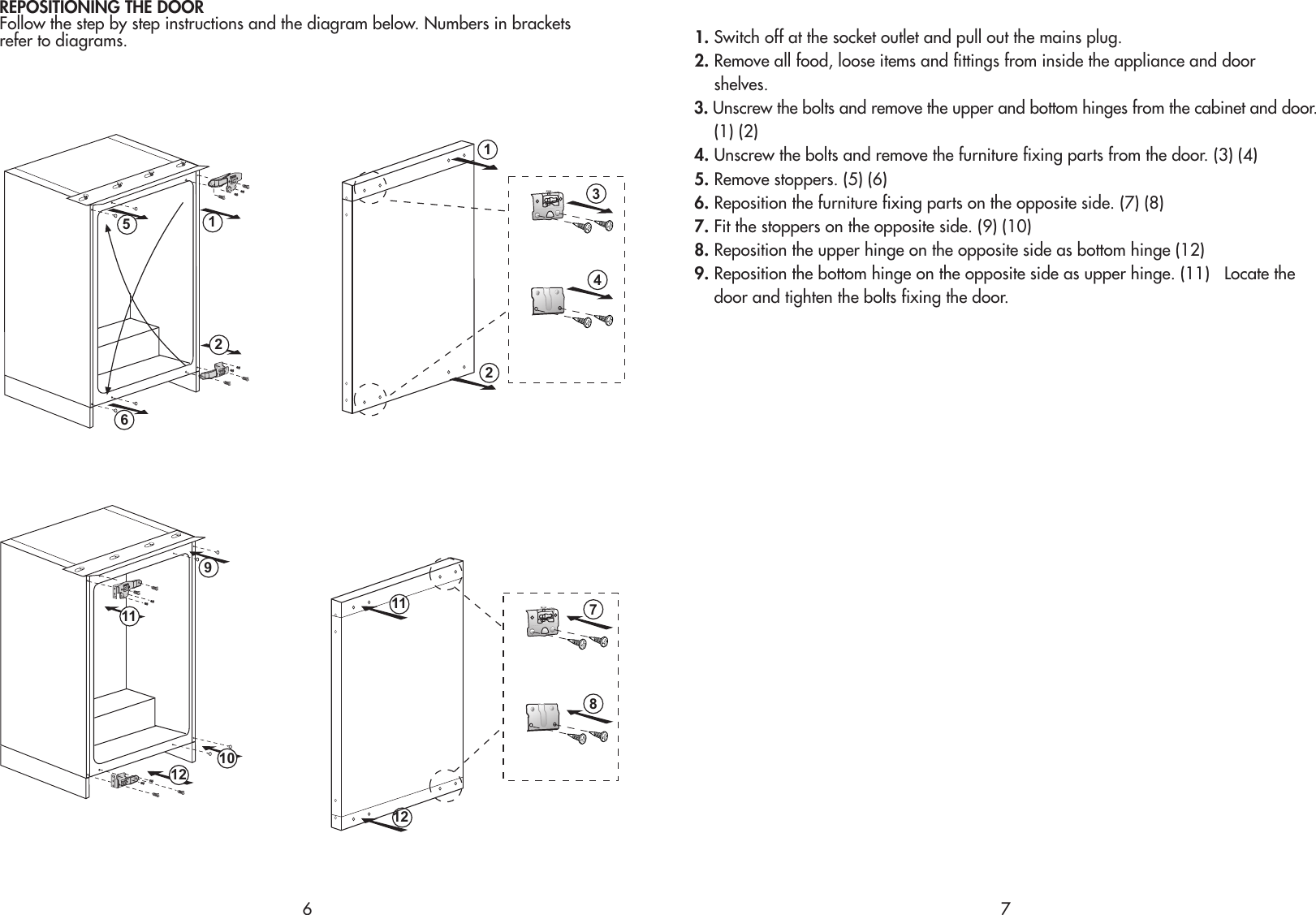 REPOSITIONING THE DOOR
Follow the step by step instructions and the diagram below. Numbers in brackets refer to diagrams.

5
1
2
6
1
3
4
2

9
11
10
12
11
7
8
12

6

1. Switch off at the socket outlet and pull out the mains plug.
2. Remove all food, loose items and fittings from inside the appliance and door shelves.
3. Unscrew the bolts and remove the upper and bottom hinges from the cabinet and door. (1) (2)
4. Unscrew the bolts and remove the furniture fixing parts from the door. (3) (4)
5. Remove stoppers. (5) (6)
6. Reposition the furniture fixing parts on the opposite side. (7) (8)
7. Fit the stoppers on the opposite side. (9) (10)
8. Reposition the upper hinge on the opposite side as bottom hinge (12)
9. Reposition the bottom hinge on the opposite side as upper hinge. (11) Locate the door and tighten the bolts fixing the door.

7