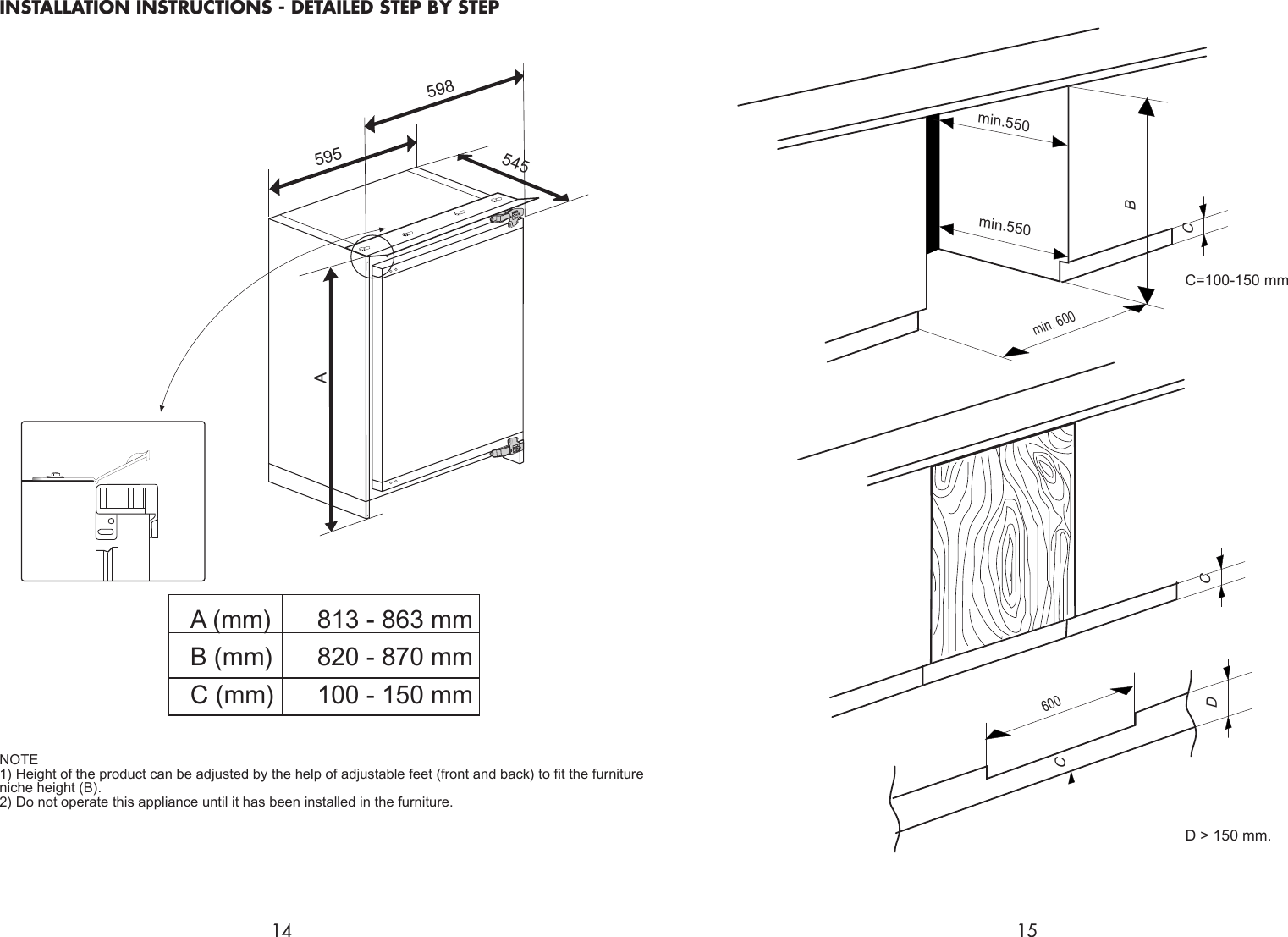 INSTALLATION INSTRUCTIONS - DETAILED STEP BY STEP

598

595

545

A

| A (mm) | 813 - 863 mm |
|---|---|
| B (mm) | 820 - 870 mm |
| C (mm) | 100 - 150 mm |

NOTE
1) Height of the product can be adjusted by the help of adjustable feet (front and back) to fit the furniture niche height (B).
2) Do not operate this appliance until it has been installed in the furniture.

14

min.550

min.550

B

C

C=100-150 mm

min. 600

C

600

D

C

D > 150 mm.

15