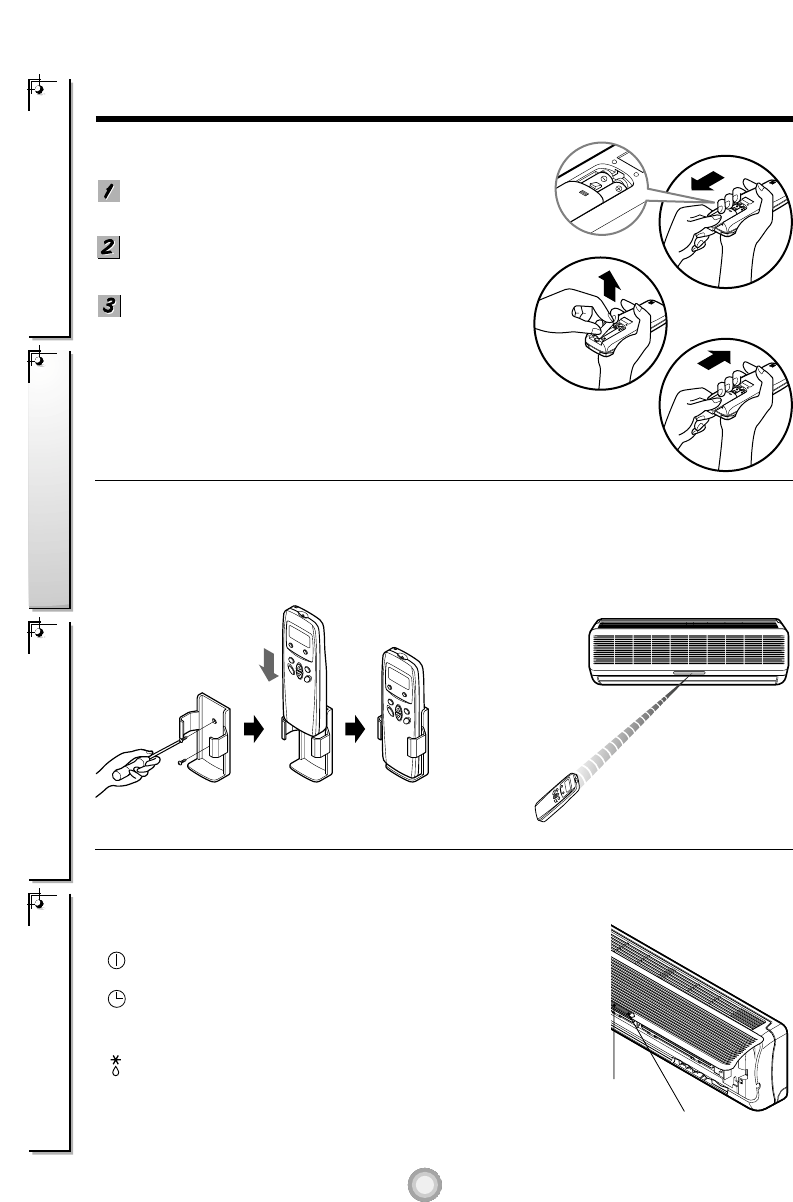 1

2

3