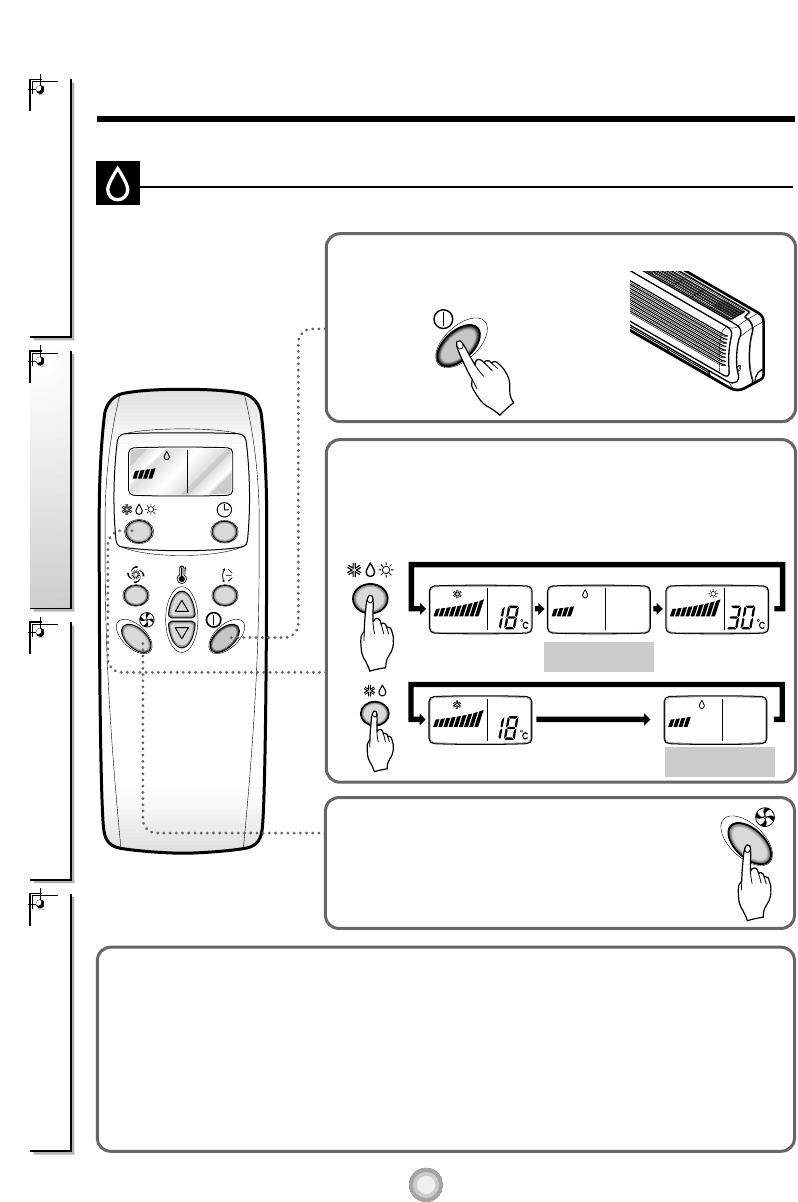 18°c

30°c

18°c