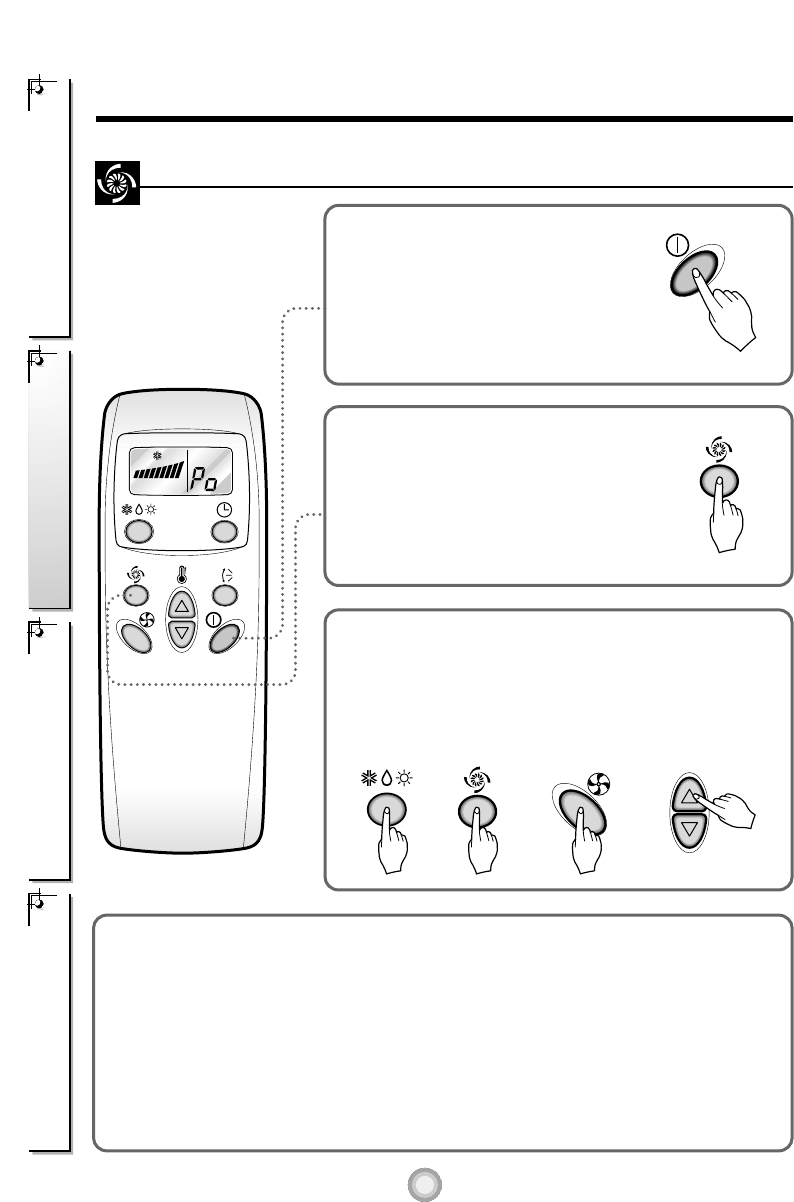 Po