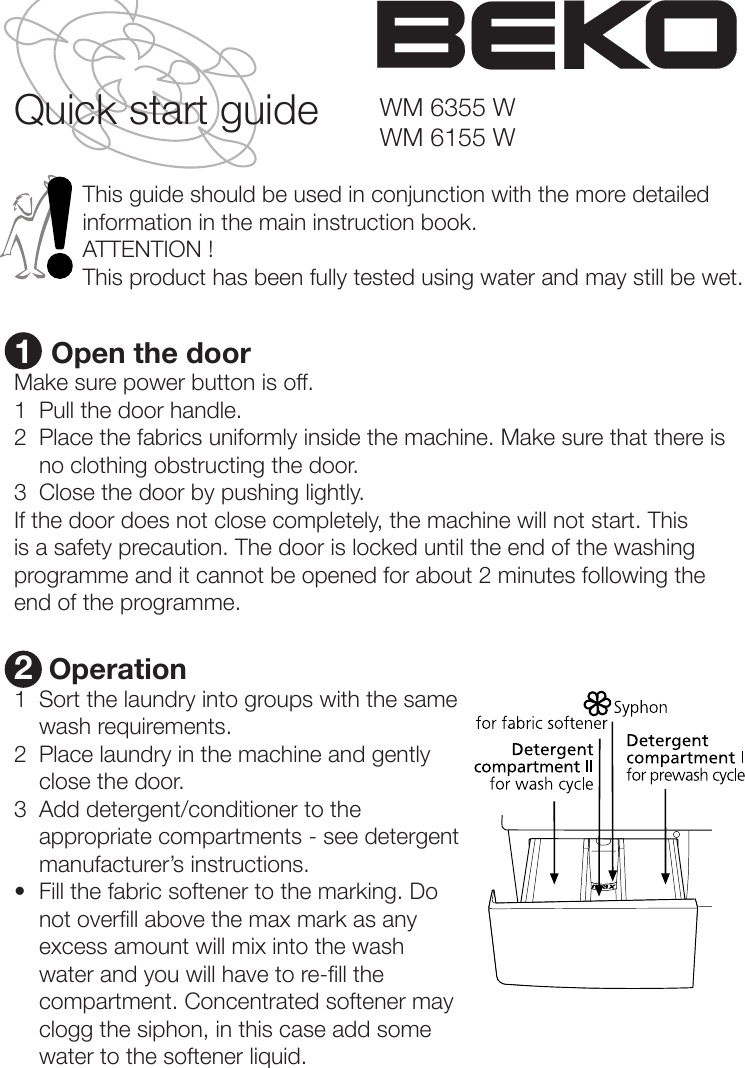 BEKO

Quick start guide

WM 6355 W
WM 6155 W

This guide should be used in conjunction with the more detailed information in the main instruction book.
ATTENTION !
This product has been fully tested using water and may still be wet.

1 Open the door
Make sure power button is off.
1 Pull the door handle.
2 Place the fabrics uniformly inside the machine. Make sure that there is no clothing obstructing the door.
3 Close the door by pushing lightly.
If the door does not close completely, the machine will not start. This is a safety precaution. The door is locked until the end of the washing programme and it cannot be opened for about 2 minutes following the end of the programme.

2 Operation
1 Sort the laundry into groups with the same wash requirements.
2 Place laundry in the machine and gently close the door.
3 Add detergent/conditioner to the appropriate compartments - see detergent manufacturer's instructions.
• Fill the fabric softener to the marking. Do not overfill above the max mark as any excess amount will mix into the wash water and you will have to re-fill the compartment. Concentrated softener may clogg the siphon, in this case add some water to the softener liquid.

Syphon
for fabric softener
Detergent compartment II for wash cycle
Detergent compartment I for prewash cycle
max