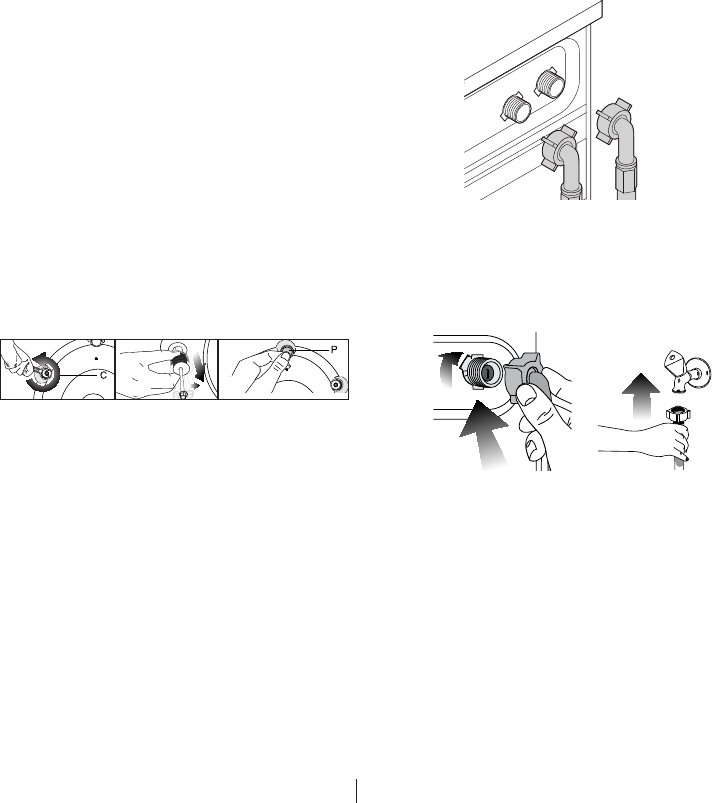 C

P