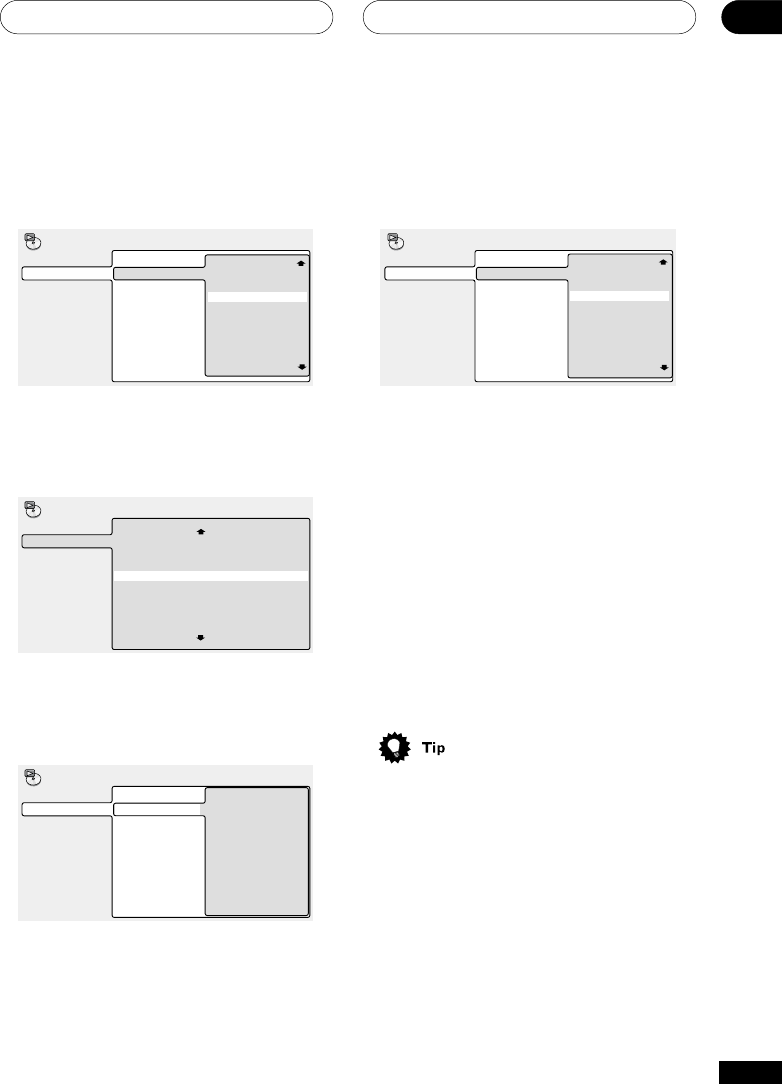 Tip