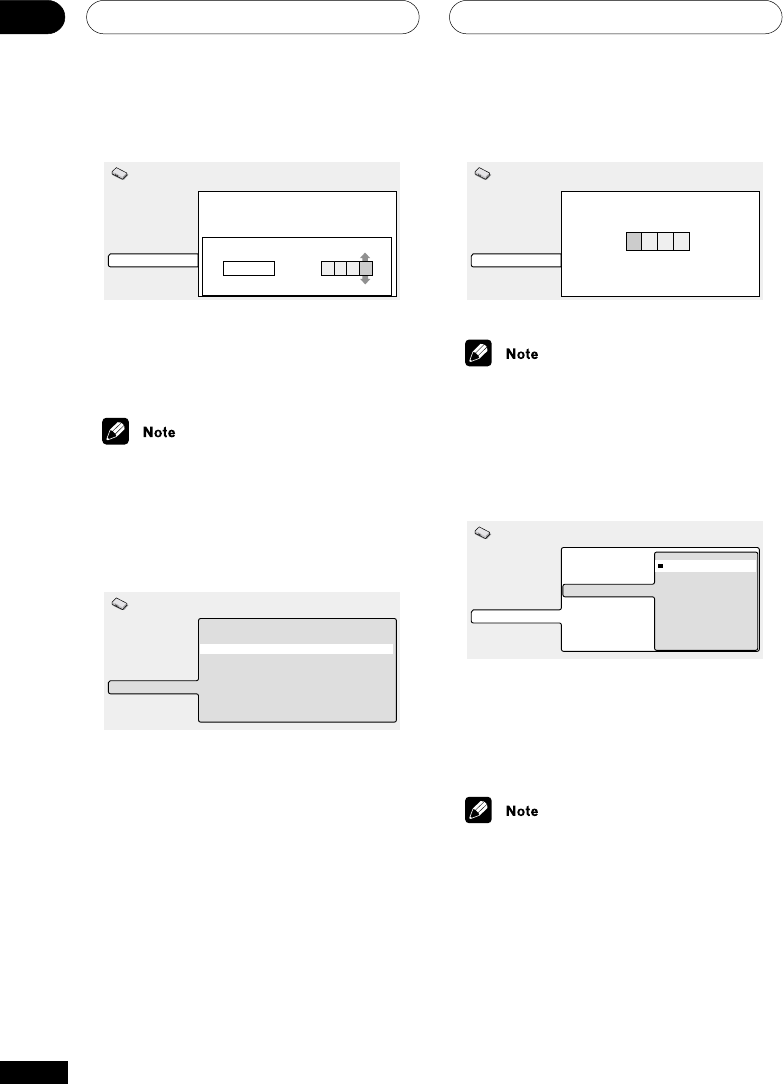 Note

Note

Note