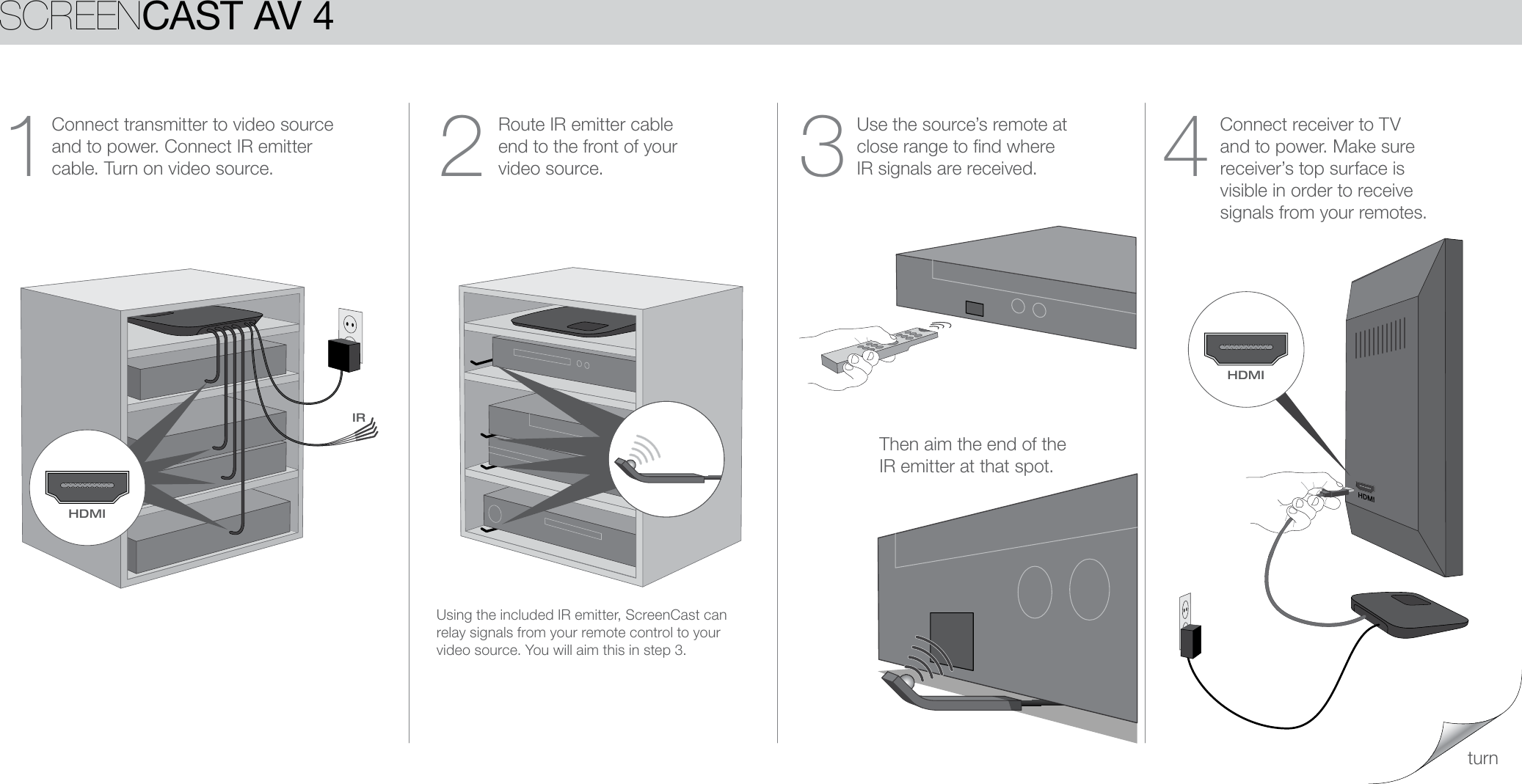 SCREENCAST AV 4

1 Connect transmitter to video source and to power. Connect IR emitter cable. Turn on video source.

IR

HDMI

2 Route IR emitter cable end to the front of your video source.

Using the included IR emitter, ScreenCast can relay signals from your remote control to your video source. You will aim this in step 3.

3 Use the source's remote at close range to find where IR signals are received.

Then aim the end of the IR emitter at that spot.

4 Connect receiver to TV and to power. Make sure receiver's top surface is visible in order to receive signals from your remotes.

HDMI

HDMI

turn