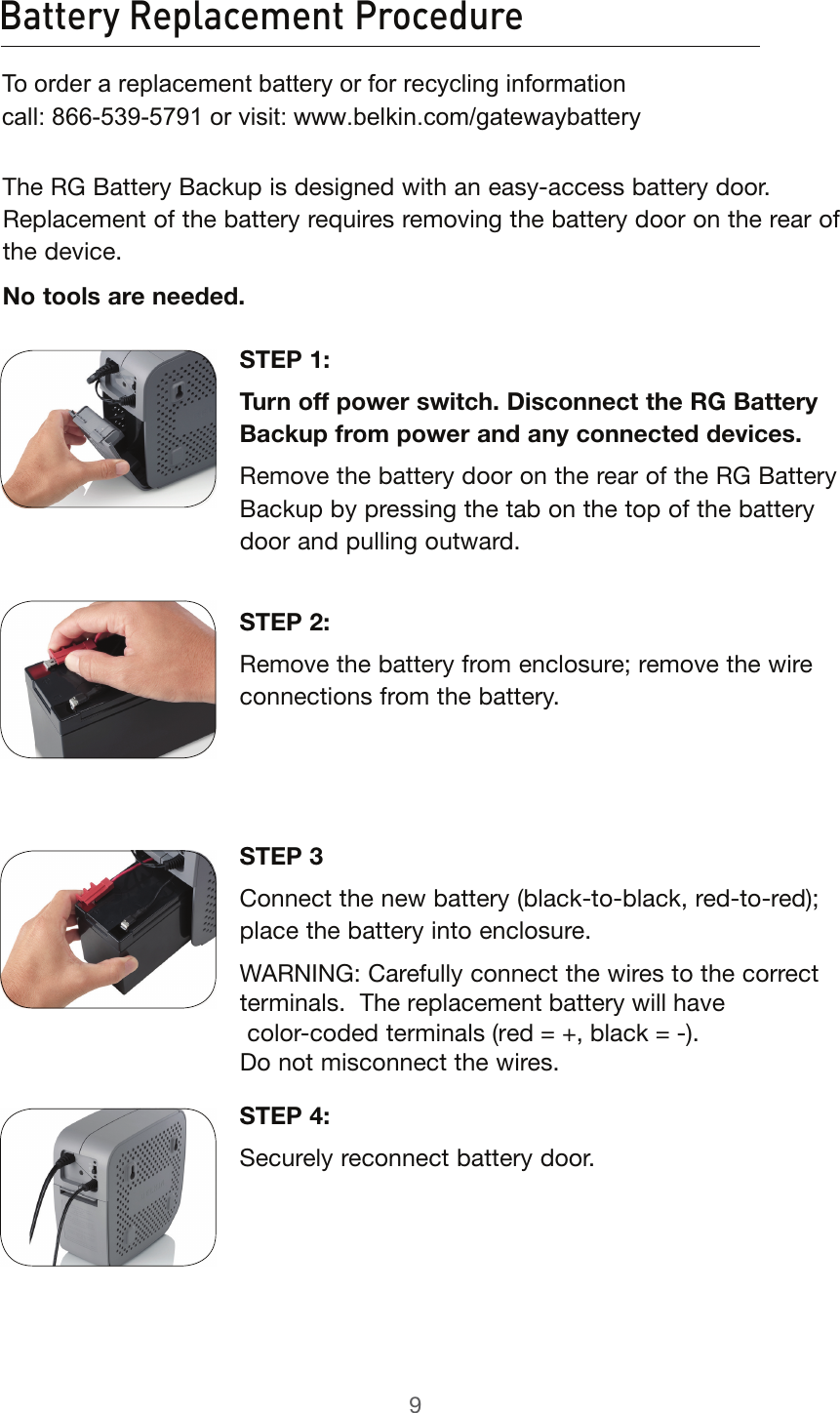 Battery Replacement Procedure

To order a replacement battery or for recycling information call: 866-539-5791 or visit: www.belkin.com/gatewaybattery

The RG Battery Backup is designed with an easy-access battery door. Replacement of the battery requires removing the battery door on the rear of the device.

No tools are needed.

STEP 1:

Turn off power switch. Disconnect the RG Battery Backup from power and any connected devices.

Remove the battery door on the rear of the RG Battery Backup by pressing the tab on the top of the battery door and pulling outward.

STEP 2:

Remove the battery from enclosure; remove the wire connections from the battery.

STEP 3

Connect the new battery (black-to-black, red-to-red); place the battery into enclosure.

WARNING: Carefully connect the wires to the correct terminals. The replacement battery will have color-coded terminals (red = +, black = -). Do not misconnect the wires.

STEP 4:

Securely reconnect battery door.

9