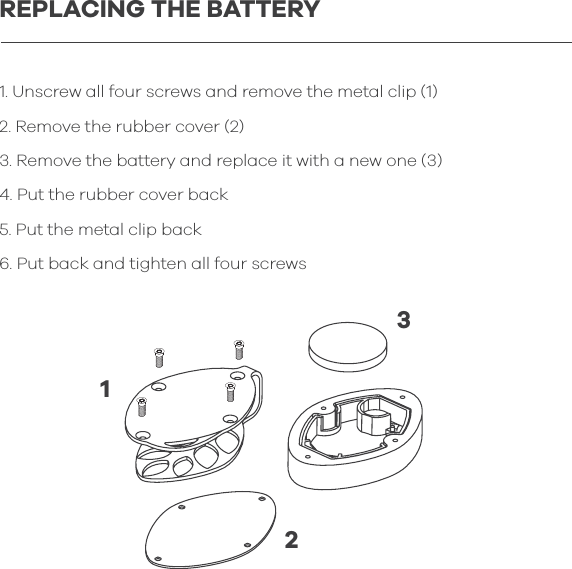 REPLACING THE BATTERY

1. Unscrew all four screws and remove the metal clip (1)

2. Remove the rubber cover (2)

3. Remove the battery and replace it with a new one (3)

4. Put the rubber cover back

5. Put the metal clip back

6. Put back and tighten all four screws

3

1

2