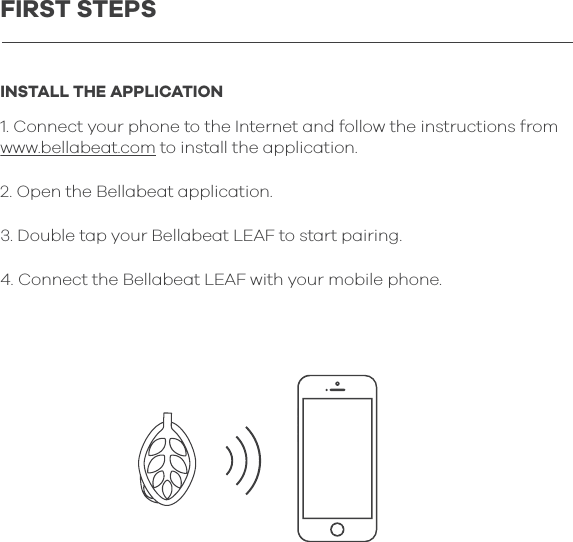 FIRST STEPS

INSTALL THE APPLICATION

1. Connect your phone to the Internet and follow the instructions from www.bellabeat.com to install the application.

2. Open the Bellabeat application.

3. Double tap your Bellabeat LEAF to start pairing.

4. Connect the Bellabeat LEAF with your mobile phone.