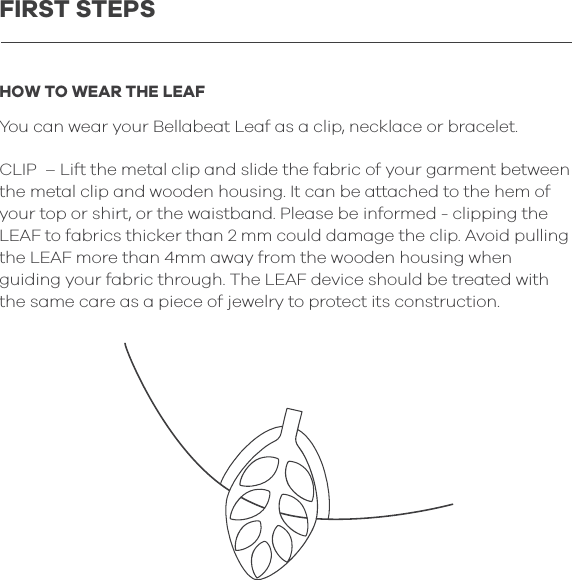 FIRST STEPS

HOW TO WEAR THE LEAF

You can wear your Bellabeat Leaf as a clip, necklace or bracelet.

CLIP – Lift the metal clip and slide the fabric of your garment between the metal clip and wooden housing. It can be attached to the hem of your top or shirt, or the waistband. Please be informed - clipping the LEAF to fabrics thicker than 2 mm could damage the clip. Avoid pulling the LEAF more than 4mm away from the wooden housing when guiding your fabric through. The LEAF device should be treated with the same care as a piece of jewelry to protect its construction.