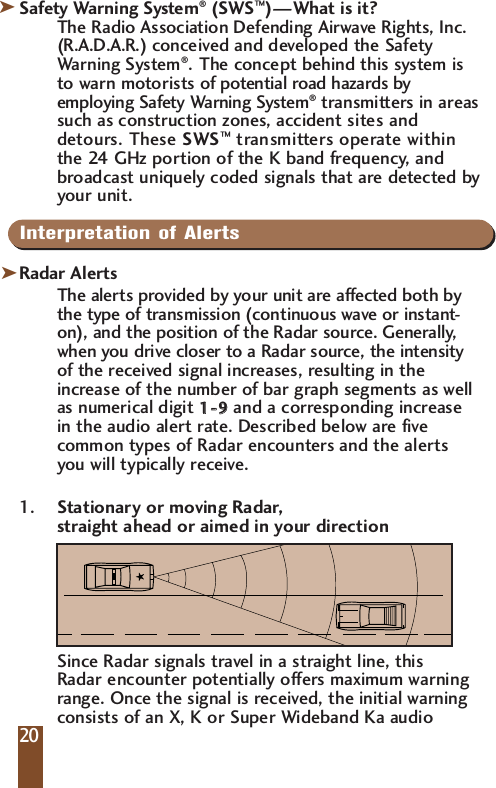 ➤ Safety Warning System® (SWS™)—What is it?

The Radio Association Defending Airwave Rights, Inc. (R.A.D.A.R.) conceived and developed the Safety Warning System®. The concept behind this system is to warn motorists of potential road hazards by employing Safety Warning System® transmitters in areas such as construction zones, accident sites and detours. These SWS™ transmitters operate within the 24 GHz portion of the K band frequency, and broadcast uniquely coded signals that are detected by your unit.

Interpretation of Alerts

➤ Radar Alerts

The alerts provided by your unit are affected both by the type of transmission (continuous wave or instant-on), and the position of the Radar source. Generally, when you drive closer to a Radar source, the intensity of the received signal increases, resulting in the increase of the number of bar graph segments as well as numerical digit 1-9 and a corresponding increase in the audio alert rate. Described below are five common types of Radar encounters and the alerts you will typically receive.

1. Stationary or moving Radar, straight ahead or aimed in your direction

Since Radar signals travel in a straight line, this Radar encounter potentially offers maximum warning range. Once the signal is received, the initial warning consists of an X, K or Super Wideband Ka audio

20