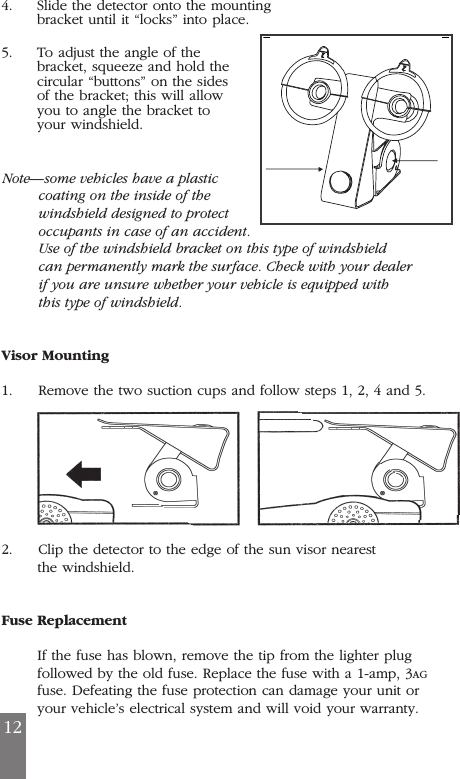 4. Slide the detector onto the mounting bracket until it “locks” into place.

5. To adjust the angle of the bracket, squeeze and hold the circular “buttons” on the sides of the bracket; this will allow you to angle the bracket to your windshield.

Note—some vehicles have a plastic coating on the inside of the windshield designed to protect occupants in case of an accident. Use of the windshield bracket on this type of windshield can permanently mark the surface. Check with your dealer if you are unsure whether your vehicle is equipped with this type of windshield.

Visor Mounting

1. Remove the two suction cups and follow steps 1, 2, 4 and 5.

2. Clip the detector to the edge of the sun visor nearest the windshield.

Fuse Replacement

If the fuse has blown, remove the tip from the lighter plug followed by the old fuse. Replace the fuse with a 1-amp, 3AG fuse. Defeating the fuse protection can damage your unit or your vehicle’s electrical system and will void your warranty.

12