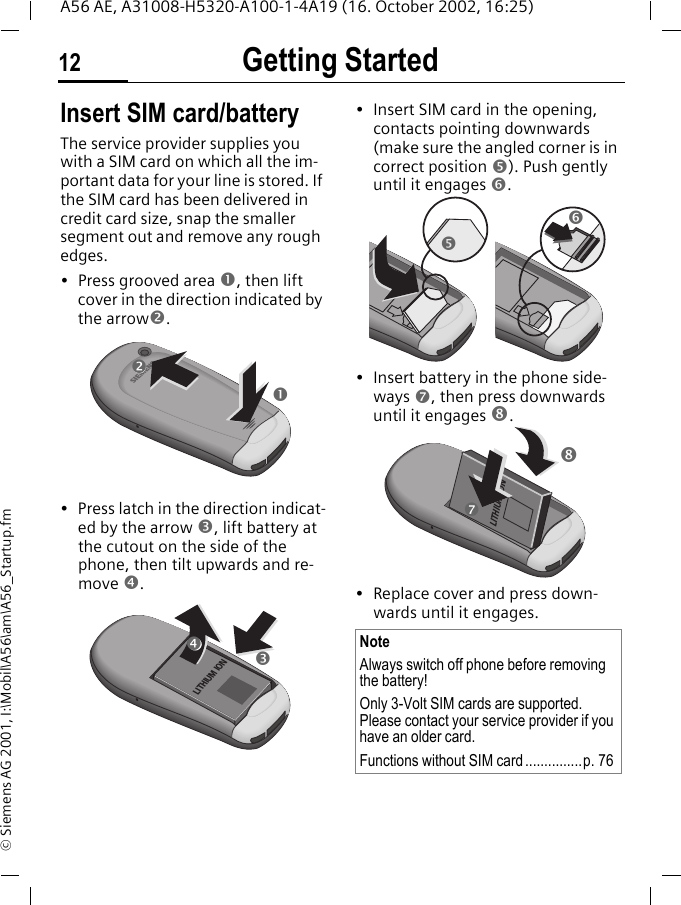 A56 AE, A31008-H5320-A100-1-4A19 (16. October 2002, 16:25)

12 Getting Started

© Siemens AG 2001, I:\Mobil\A56\am\A56_Startup.fm

Insert SIM card/battery

The service provider supplies you with a SIM card on which all the important data for your line is stored. If the SIM card has been delivered in credit card size, snap the smaller segment out and remove any rough edges.

• Press grooved area ❶, then lift cover in the direction indicated by the arrow❷.

❷
❶

• Press latch in the direction indicated by the arrow ❸, lift battery at the cutout on the side of the phone, then tilt upwards and remove ❹.

❹
❸
LITHIUM ION

• Insert SIM card in the opening, contacts pointing downwards (make sure the angled corner is in correct position ❺). Push gently until it engages ❻.

❺
❻

• Insert battery in the phone sideways ❼, then press downwards until it engages ❽.

❽
❼
LITHIUM

• Replace cover and press downwards until it engages.

Note
Always switch off phone before removing the battery!
Only 3-Volt SIM cards are supported. Please contact your service provider if you have an older card.
Functions without SIM card ...............p. 76