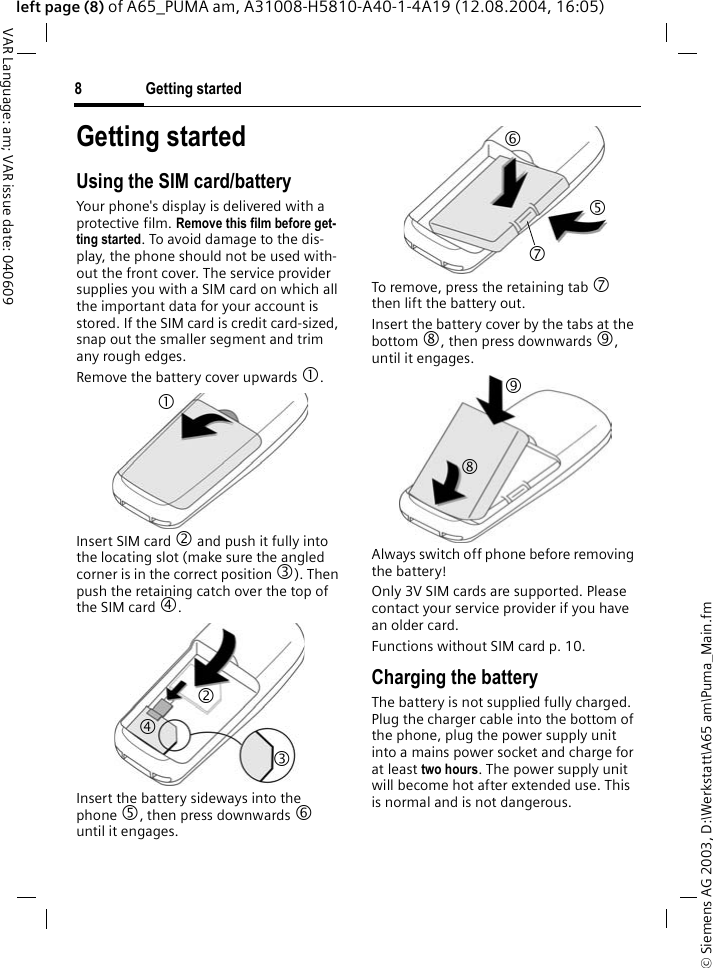 left page (8) of A65_PUMA am, A31008-H5810-A40-1-4A19 (12.08.2004, 16:05)

VAR Language: am; VAR issue date: 040609

8 Getting started

Getting started

Using the SIM card/battery

Your phone's display is delivered with a protective film. Remove this film before getting started. To avoid damage to the display, the phone should not be used without the front cover. The service provider supplies you with a SIM card on which all the important data for your account is stored. If the SIM card is credit card-sized, snap out the smaller segment and trim any rough edges.

Remove the battery cover upwards ①.

①

Insert SIM card ② and push it fully into the locating slot (make sure the angled corner is in the correct position ③). Then push the retaining catch over the top of the SIM card ④.

②
④
③

Insert the battery sideways into the phone ⑤, then press downwards ⑥ until it engages.

⑥
⑤
⑦

To remove, press the retaining tab ⑦ then lift the battery out.

Insert the battery cover by the tabs at the bottom ⑧, then press downwards ⑨, until it engages.

⑨
⑧

Always switch off phone before removing the battery!

Only 3V SIM cards are supported. Please contact your service provider if you have an older card.

Functions without SIM card p. 10.

Charging the battery

The battery is not supplied fully charged. Plug the charger cable into the bottom of the phone, plug the power supply unit into a mains power socket and charge for at least two hours. The power supply unit will become hot after extended use. This is normal and is not dangerous.

© Siemens AG 2003, D:\Werkstatt\A65 am\Puma_Main.fm