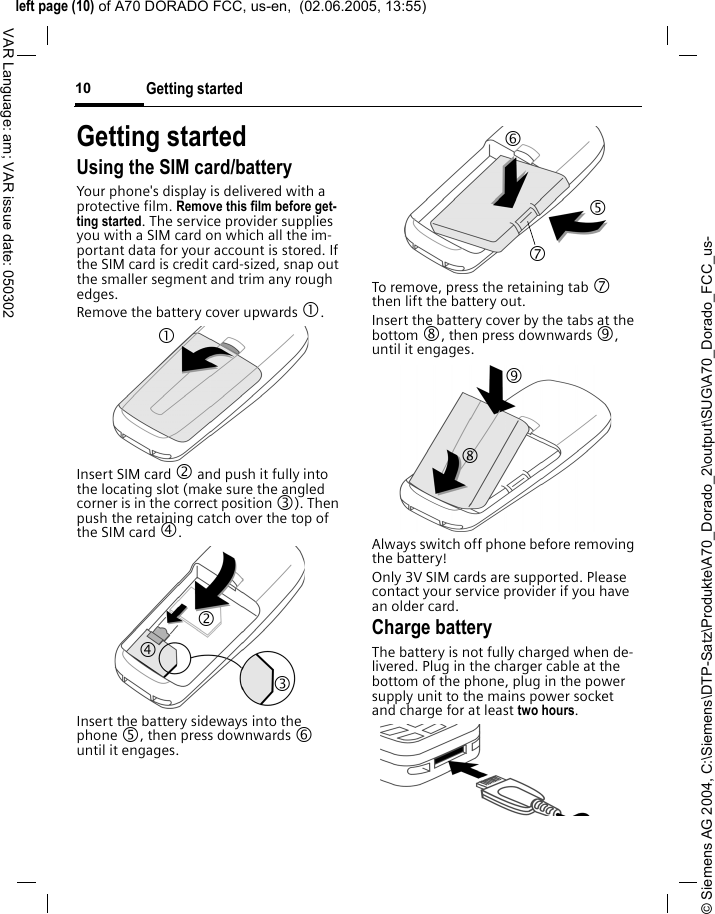 left page (10) of A70 DORADO FCC, us-en, (02.06.2005, 13:55)

VAR Language: am; VAR issue date: 050302

10 Getting started

Getting started

Using the SIM card/battery

Your phone's display is delivered with a protective film. Remove this film before getting started. The service provider supplies you with a SIM card on which all the important data for your account is stored. If the SIM card is credit card-sized, snap out the smaller segment and trim any rough edges.

Remove the battery cover upwards ①.

①

Insert SIM card ② and push it fully into the locating slot (make sure the angled corner is in the correct position ③). Then push the retaining catch over the top of the SIM card ④.

②
④
③

Insert the battery sideways into the phone ⑤, then press downwards ⑥ until it engages.

⑥
⑤
⑦

To remove, press the retaining tab ⑦ then lift the battery out.

Insert the battery cover by the tabs at the bottom ⑧, then press downwards ⑨, until it engages.

⑨
⑧

Always switch off phone before removing the battery!

Only 3V SIM cards are supported. Please contact your service provider if you have an older card.

Charge battery

The battery is not fully charged when delivered. Plug in the charger cable at the bottom of the phone, plug in the power supply unit to the mains power socket and charge for at least two hours.

© Siemens AG 2004, C:\Siemens\DTP-Satz\Produkte\A70_Dorado_2\output\SUG\A70_Dorado_FCC_us-