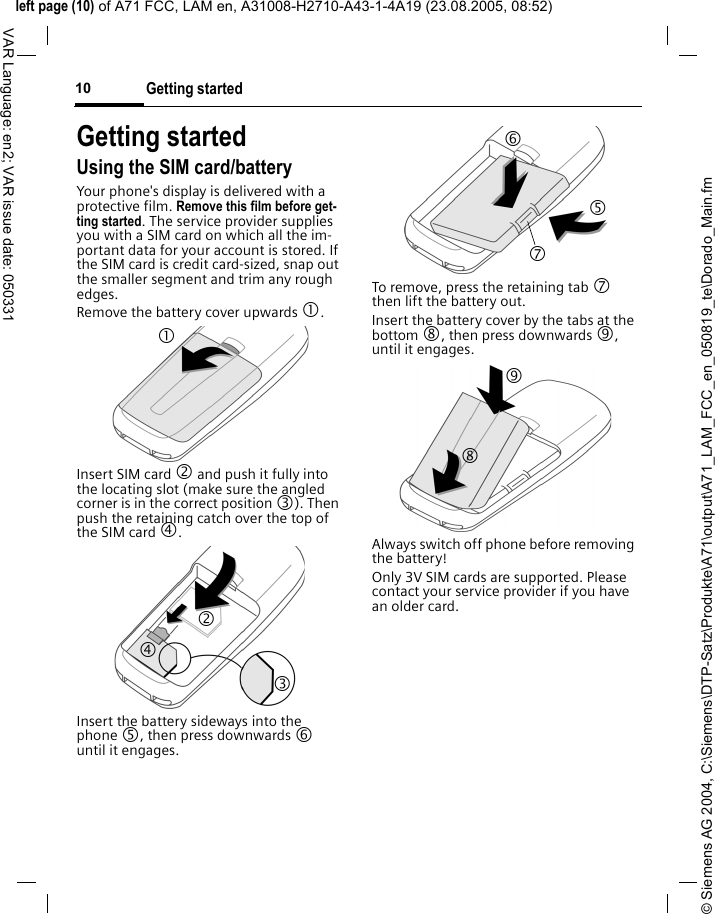 left page (10) of A71 FCC, LAM en, A31008-H2710-A43-1-4A19 (23.08.2005, 08:52)

VAR Language: en2; VAR issue date: 050331

10 Getting started

Getting started

Using the SIM card/battery

Your phone's display is delivered with a protective film. Remove this film before getting started. The service provider supplies you with a SIM card on which all the important data for your account is stored. If the SIM card is credit card-sized, snap out the smaller segment and trim any rough edges.

Remove the battery cover upwards ①.

①

Insert SIM card ② and push it fully into the locating slot (make sure the angled corner is in the correct position ③). Then push the retaining catch over the top of the SIM card ④.

②
④
③

Insert the battery sideways into the phone ⑤, then press downwards ⑥ until it engages.

⑥
⑤
⑦

To remove, press the retaining tab ⑦ then lift the battery out.

Insert the battery cover by the tabs at the bottom ⑧, then press downwards ⑨, until it engages.

⑨
⑧

Always switch off phone before removing the battery!

Only 3V SIM cards are supported. Please contact your service provider if you have an older card.

© Siemens AG 2004, C:\Siemens\DTP-Satz\Produkte\A71\output\A71_LAM_FCC_en_050819_te\Dorado_Main.fm